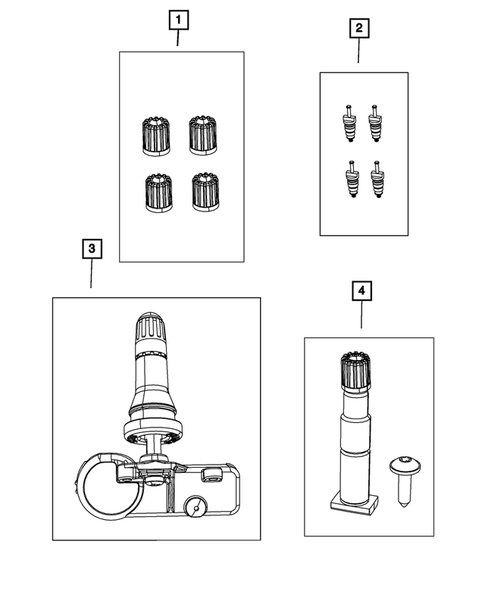 1
2
3
4