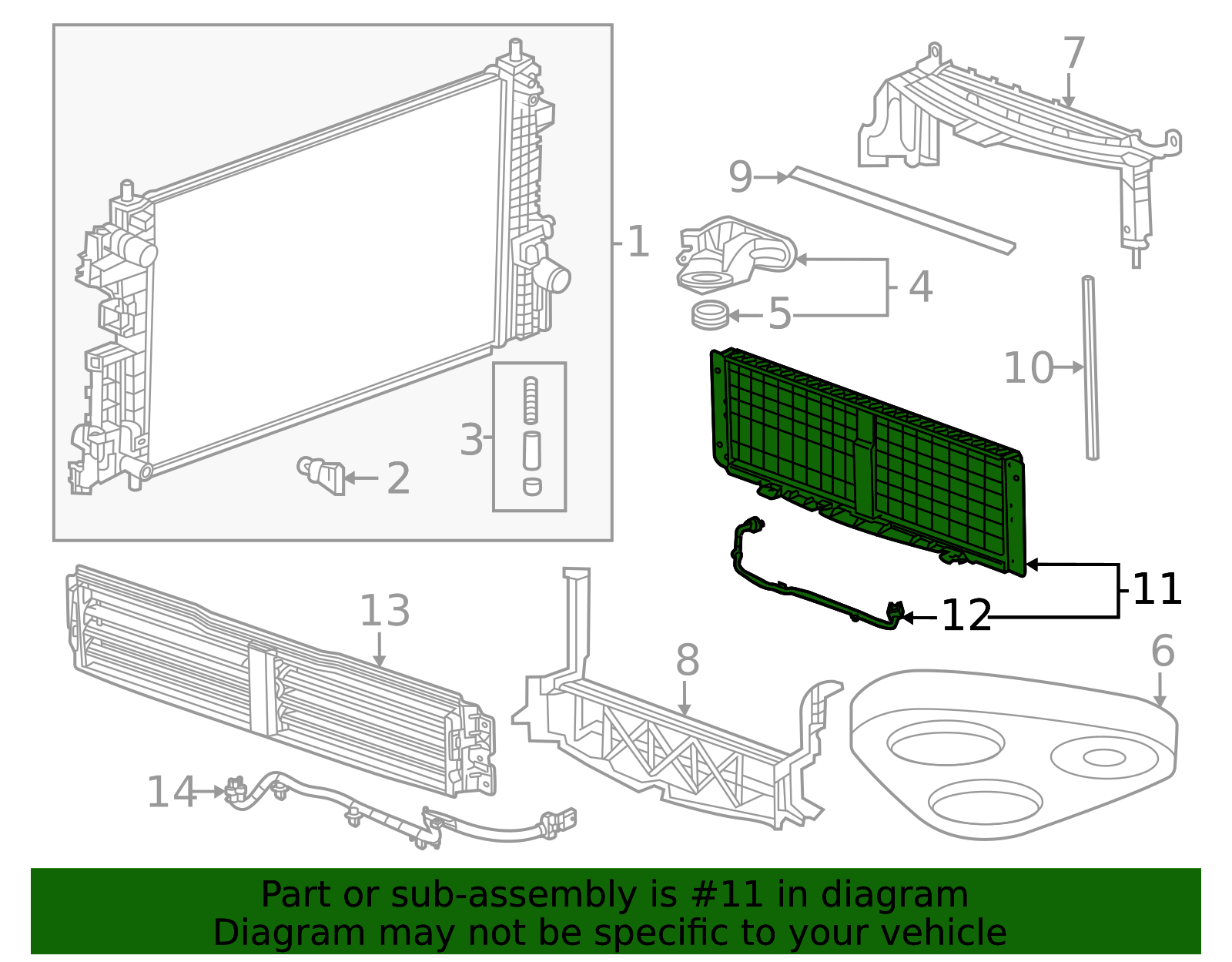 7
9
1
4
5
10
3
2
11
12
13
8
6
14

Part or sub-assembly is #11 in diagram
Diagram may not be specific to your vehicle