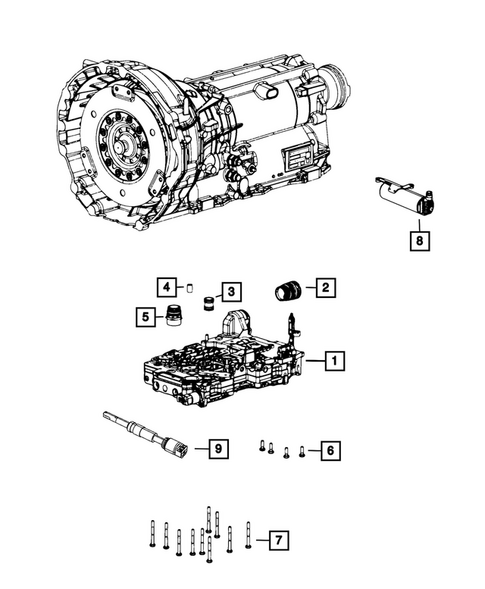 8
4
3
2
5
1
9
6
7