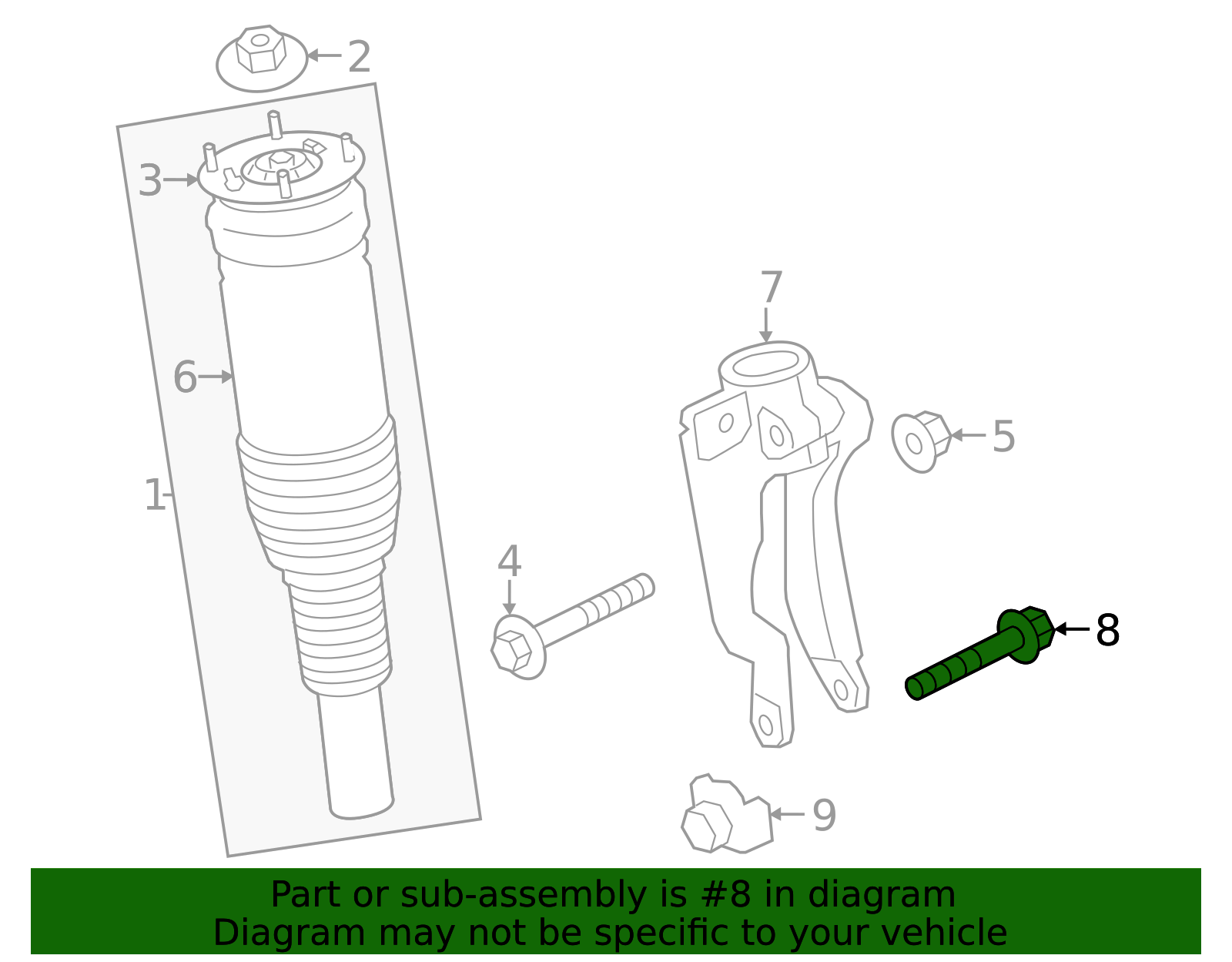 2
3
6
1
7
5
4
8
9
Part or sub-assembly is #8 in diagram
Diagram may not be specific to your vehicle