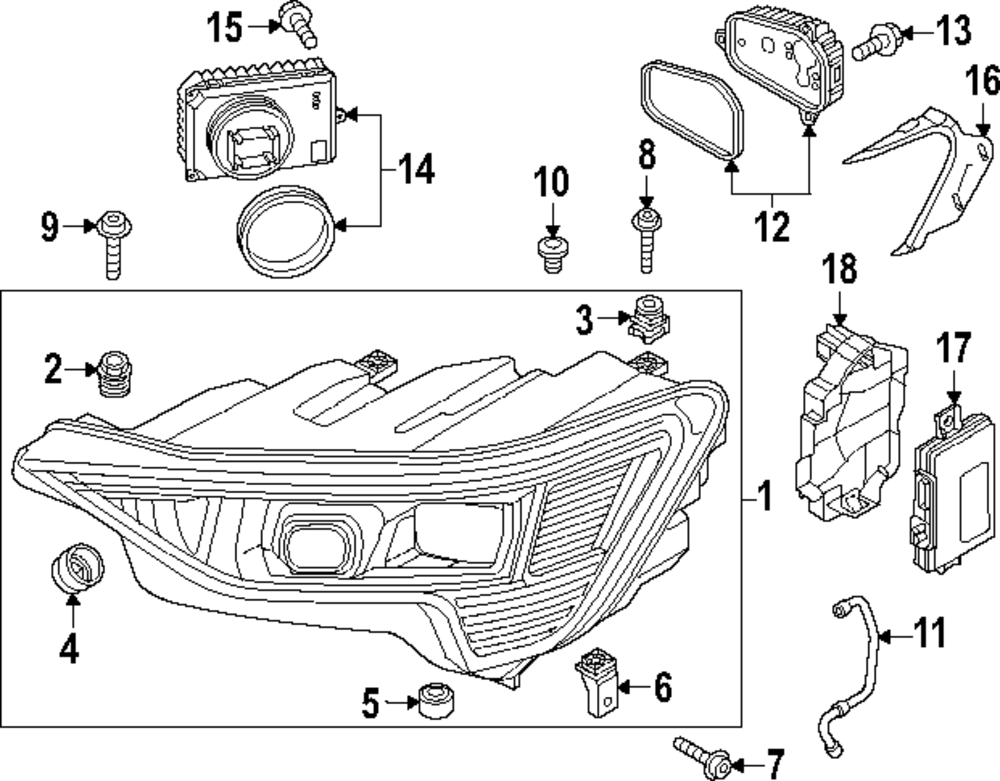 15
13
16
14
10
8
12
9
18
3
2
17
1
4
11
5
6
7