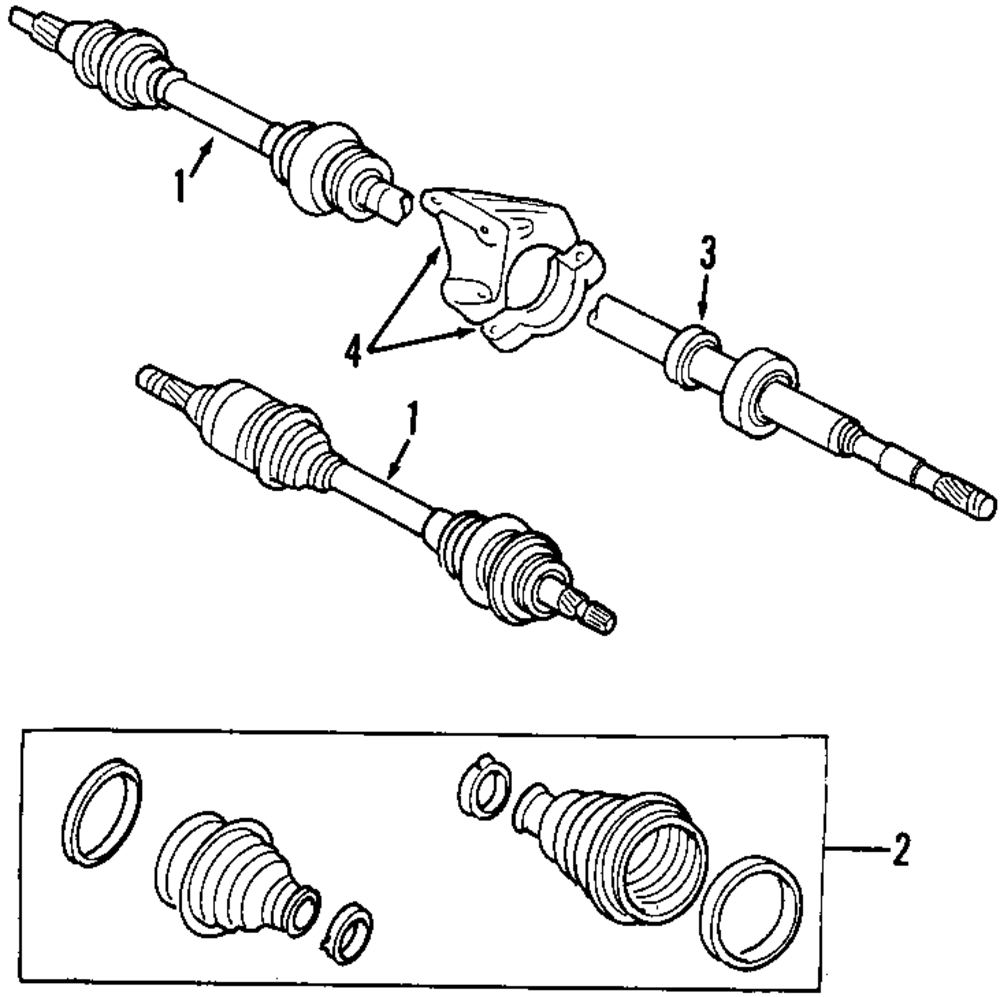 1
3
4
1
2