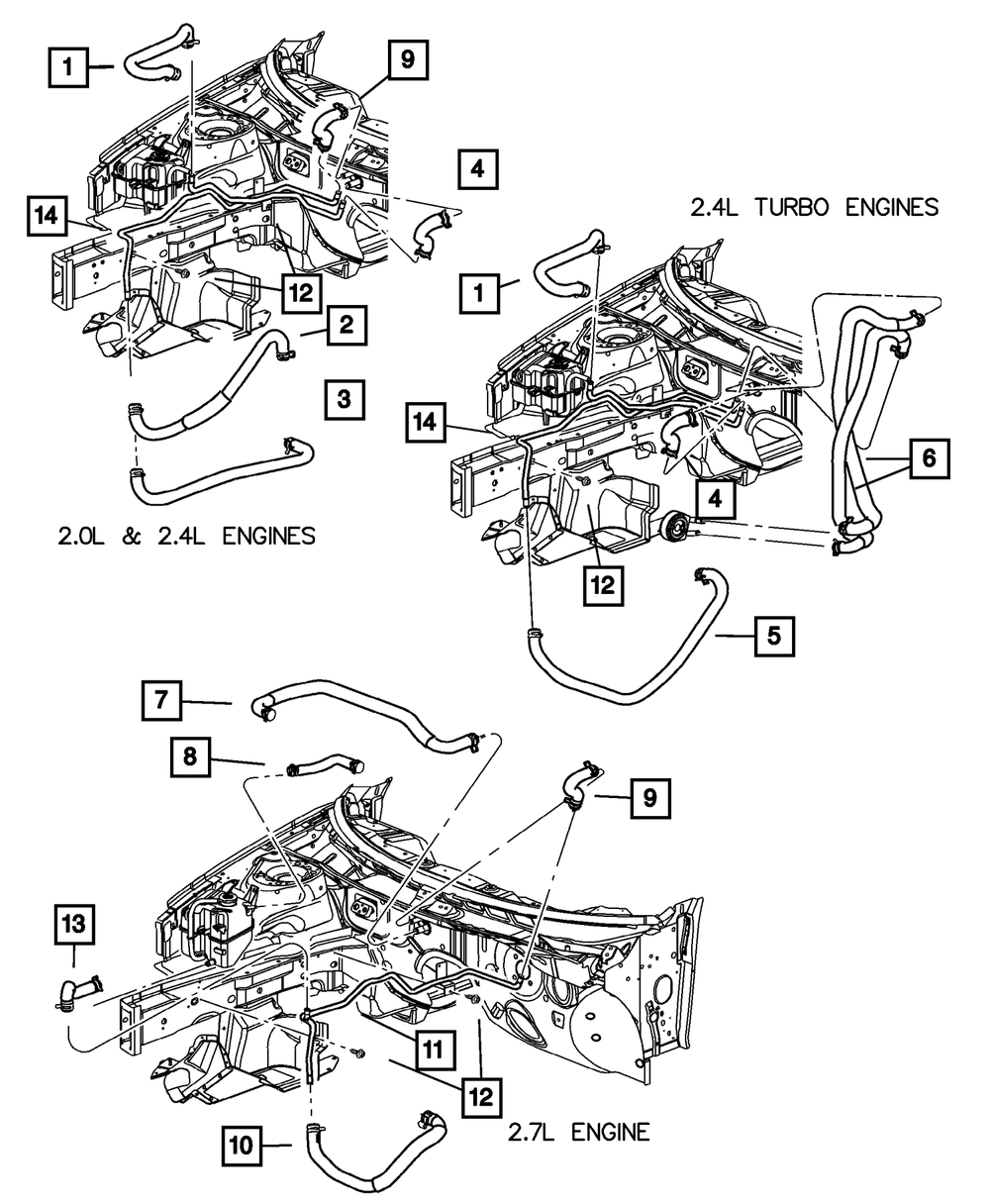 1
9
4
14
12
2
3
2.0L & 2.4L ENGINES

2.4L TURBO ENGINES
1
14
4
6
12
5

7
8
9
13
11
12
10
2.7L ENGINE