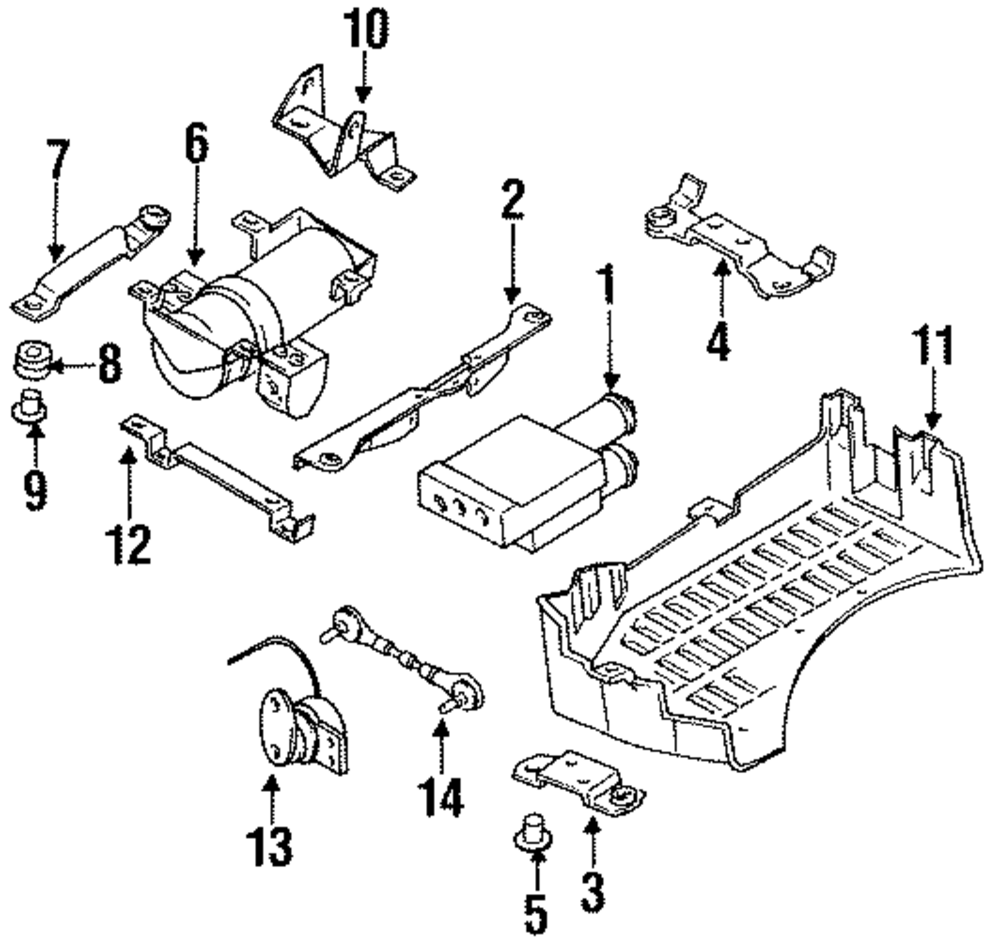 10
7
6
2
1
4
11
8
9
12
13
14
3
5