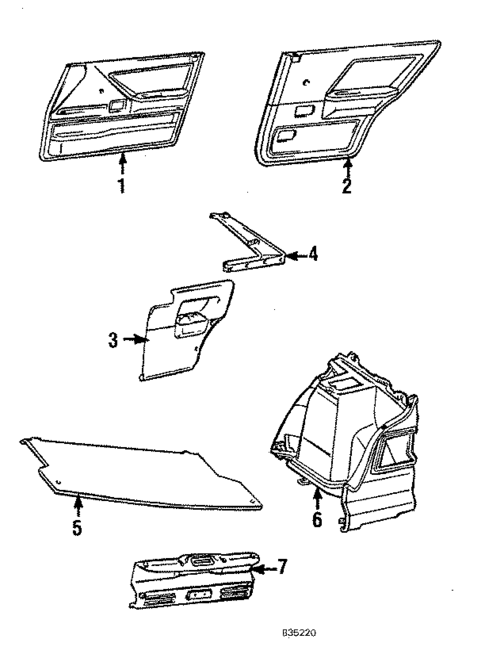 1
2
4
3
5
6
7
B35220