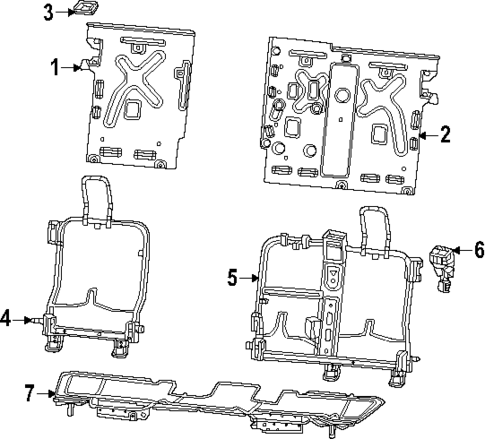 3
1
2
6
5
4
7