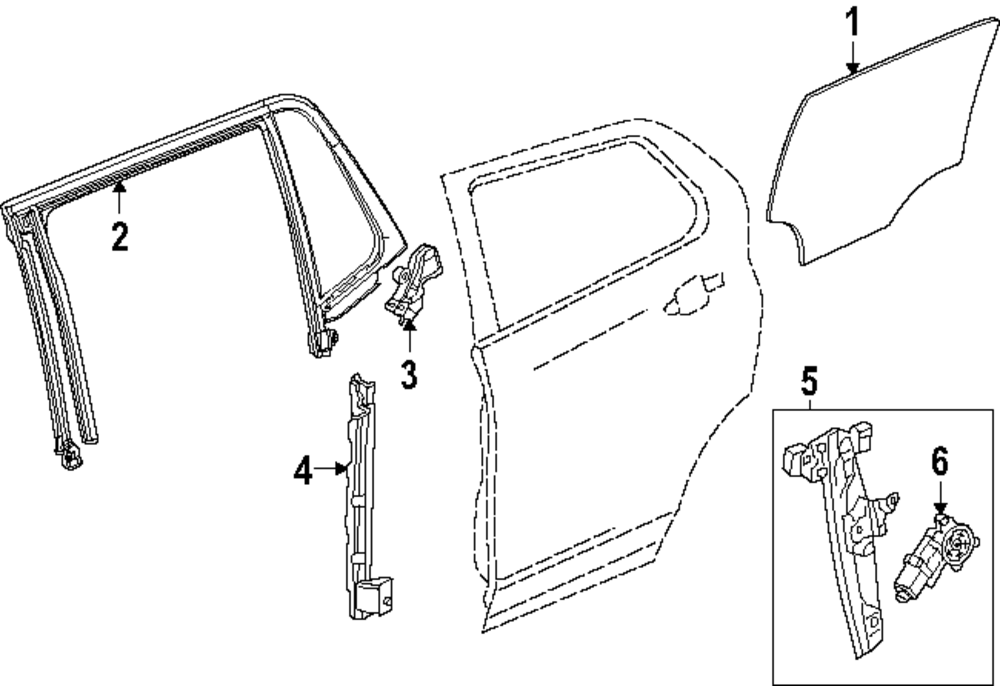 1
2
3
4
5
6