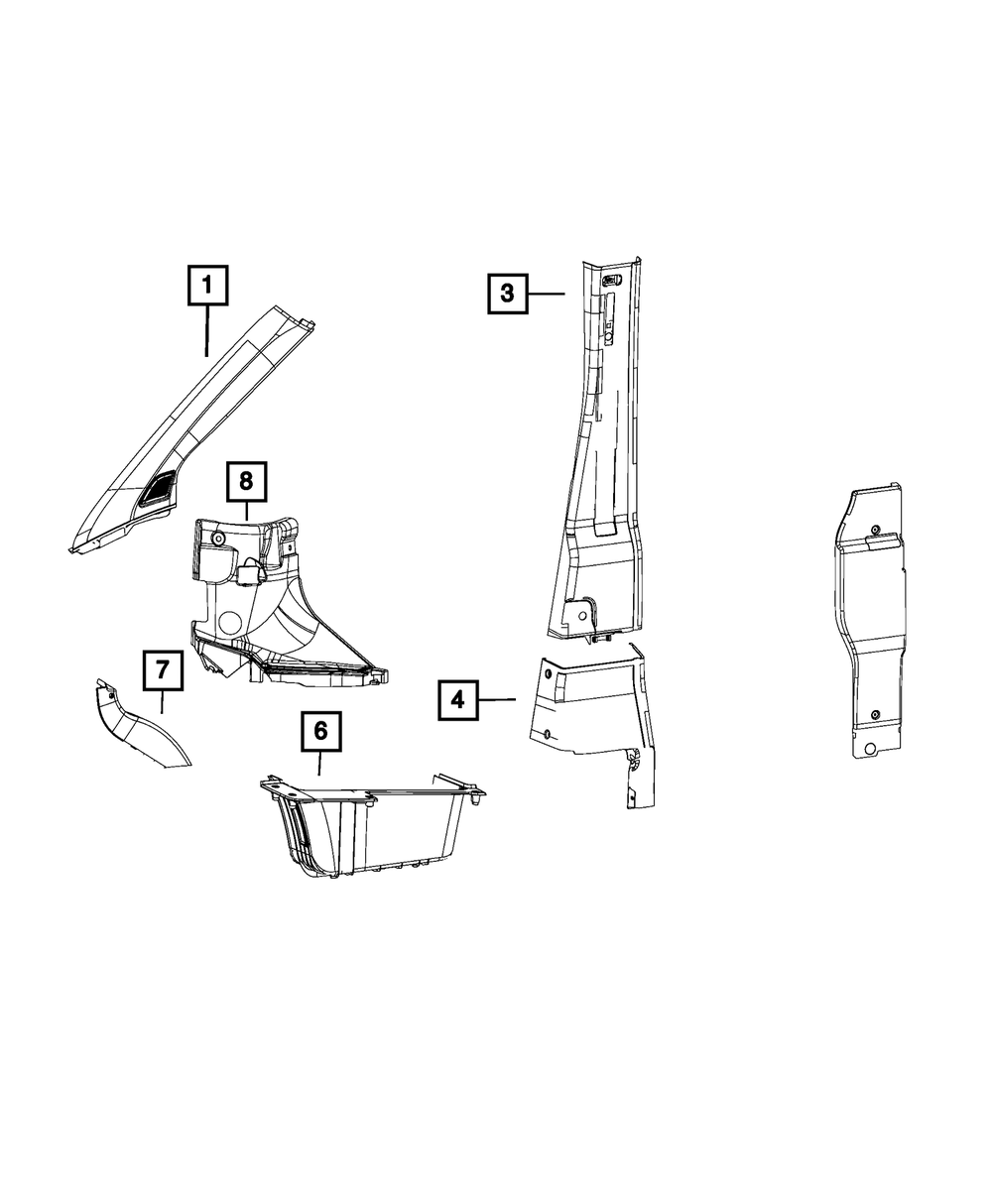 1
3
8
7
4
6