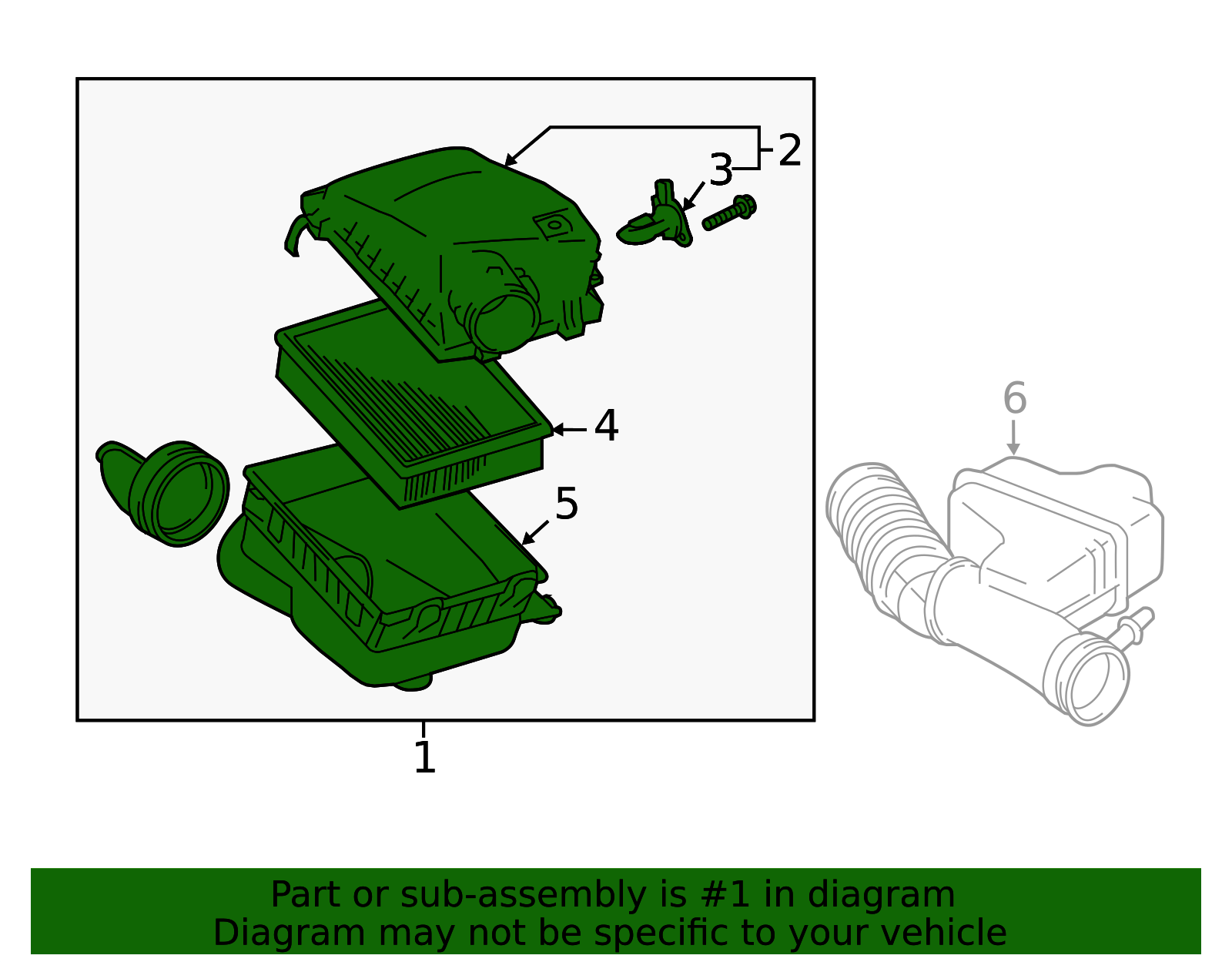 2
3
4
5
6
1

Part or sub-assembly is #1 in diagram
Diagram may not be specific to your vehicle