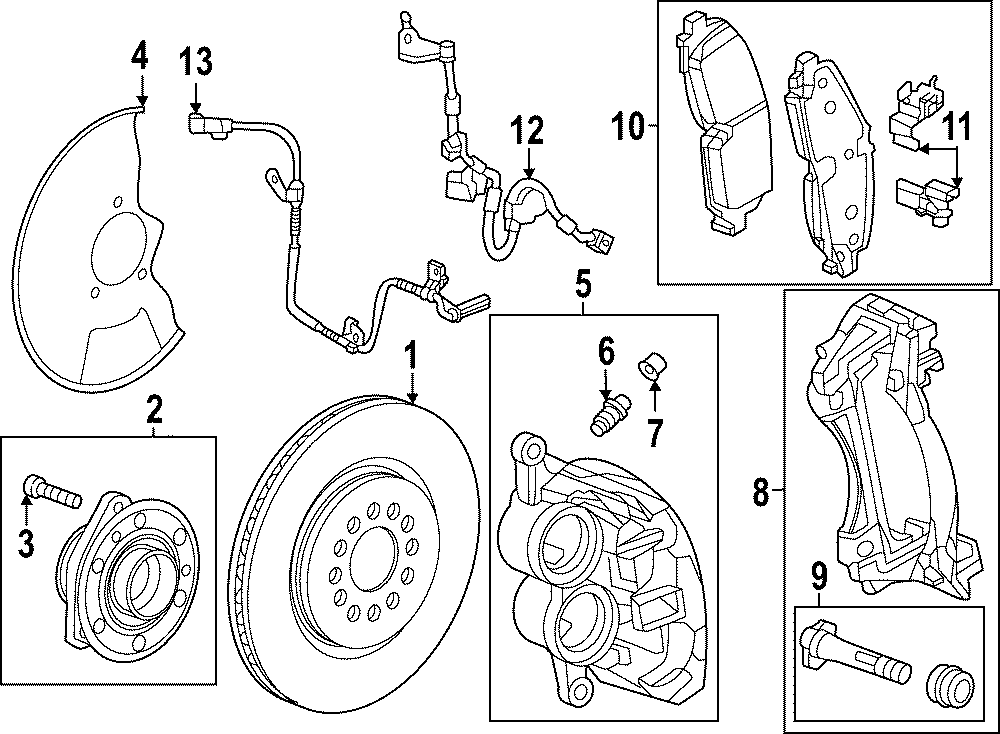 4
13
12
10
11
5
6
7
1
2
3
8
9