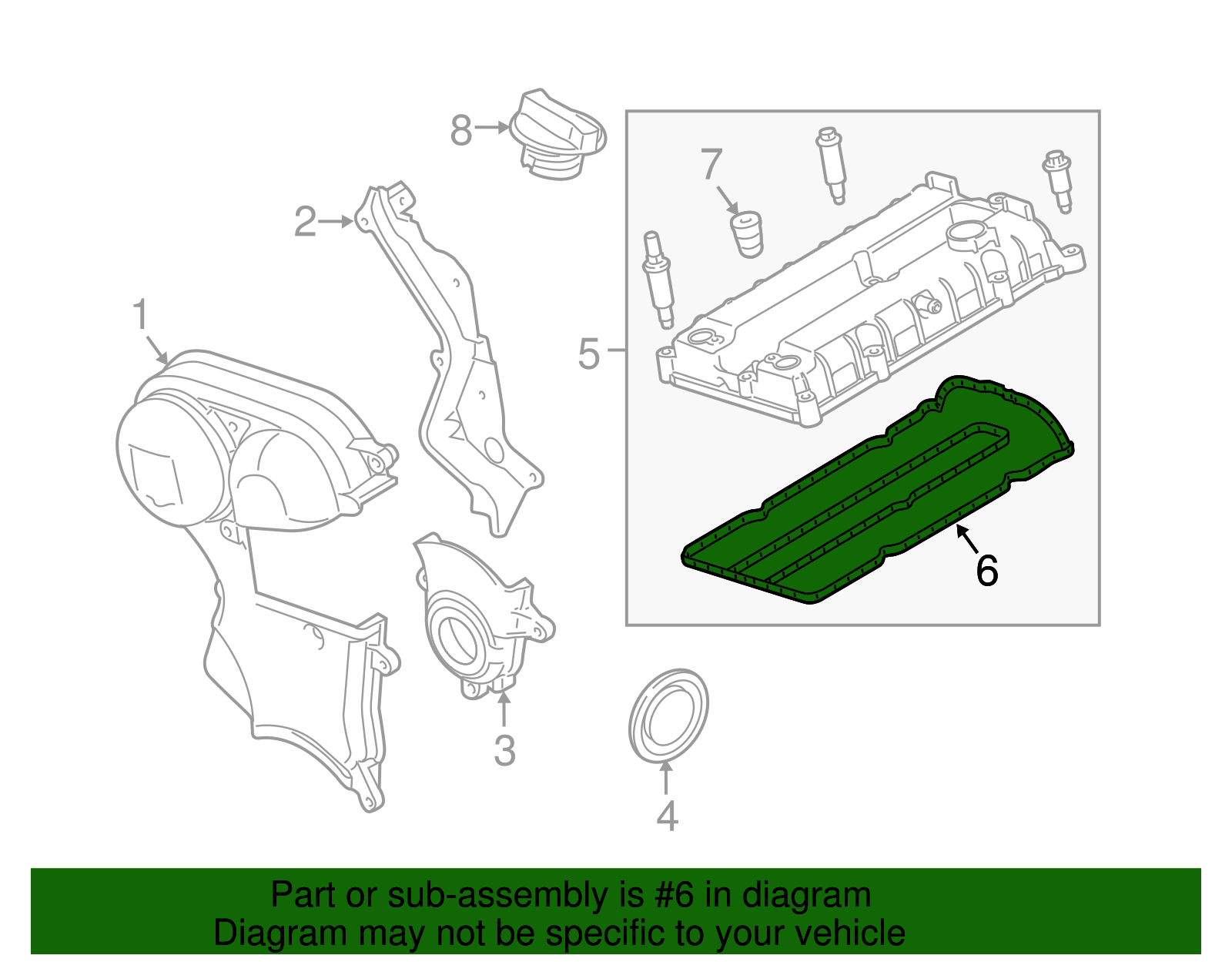 8
7
2
1
5
6
3
4

Part or sub-assembly is #6 in diagram
Diagram may not be specific to your vehicle