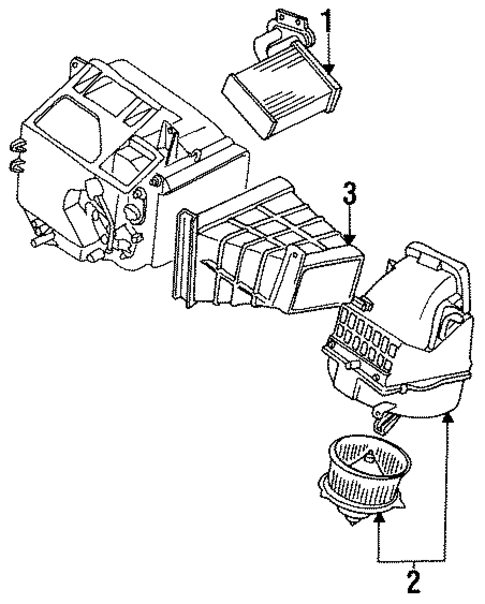 1
3
2