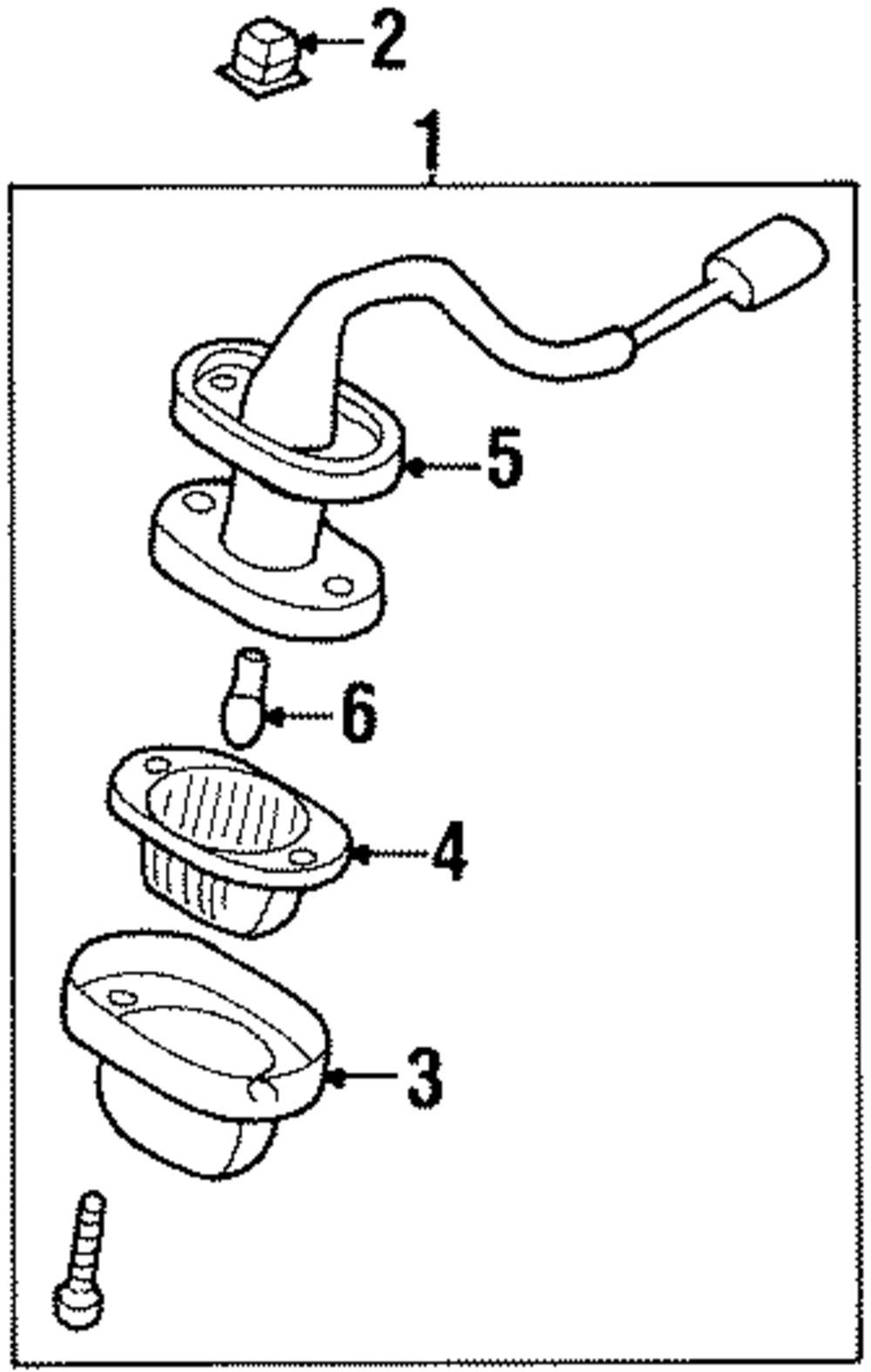 2
1
5
6
4
3