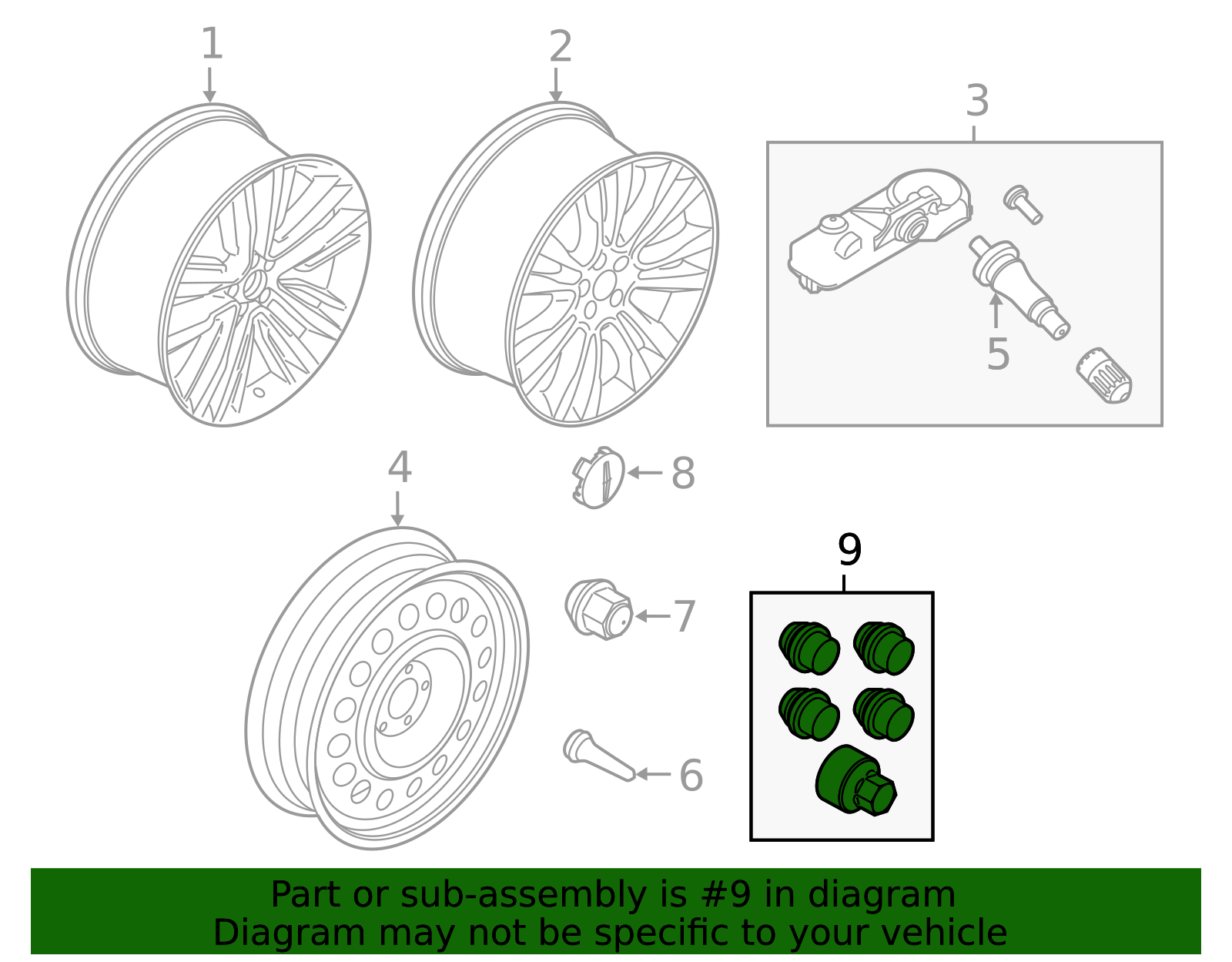 1
2
3
5
4
8
7
6
9

Part or sub-assembly is #9 in diagram
Diagram may not be specific to your vehicle