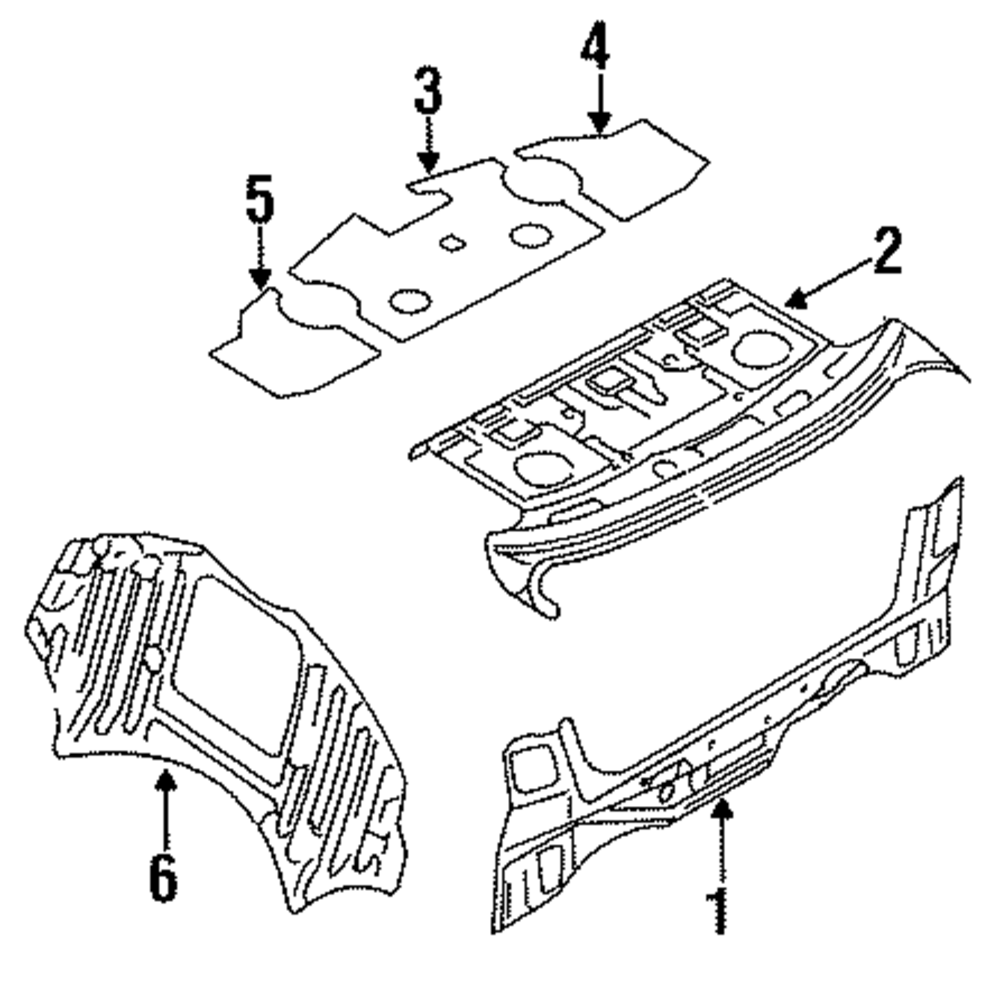 4
3
5
2
6
1