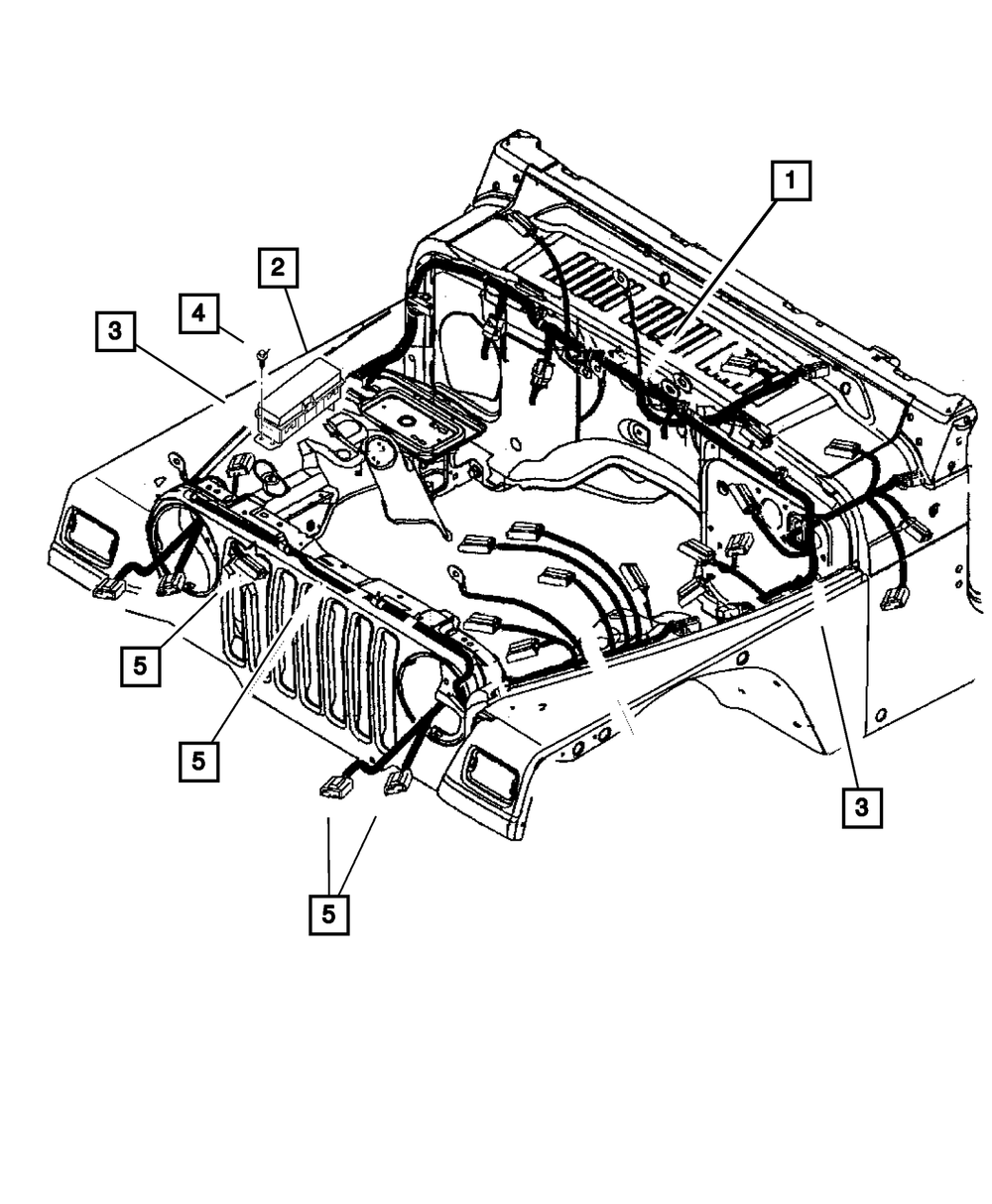 1
2
4
3
5
5
3
5