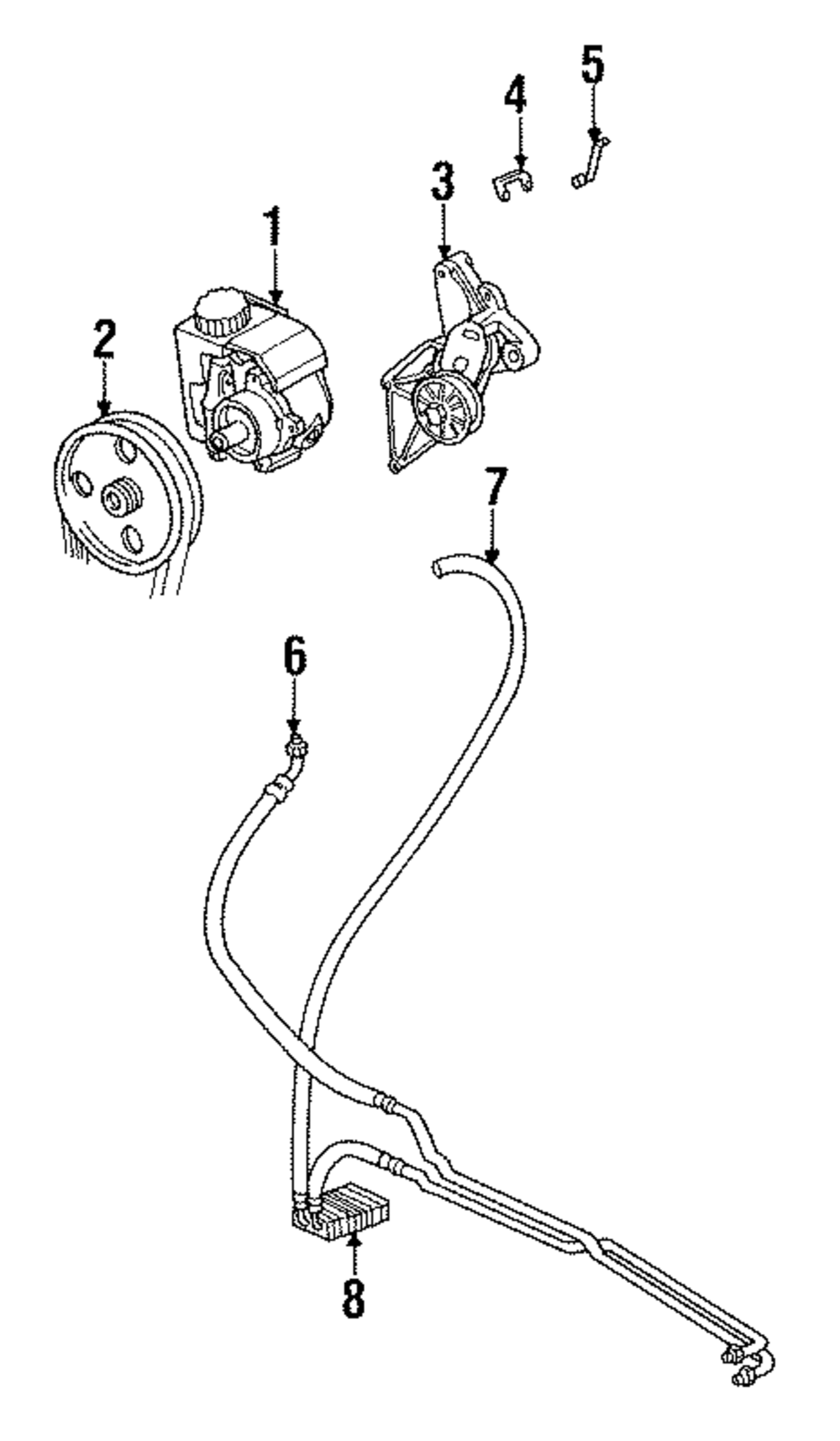 5
4
3
1
2
7
6
8