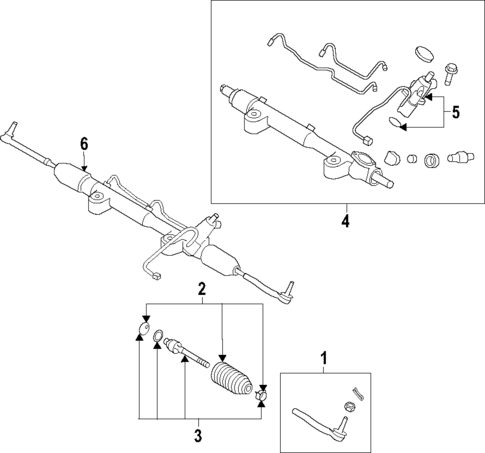 5
6
4
2
1
3