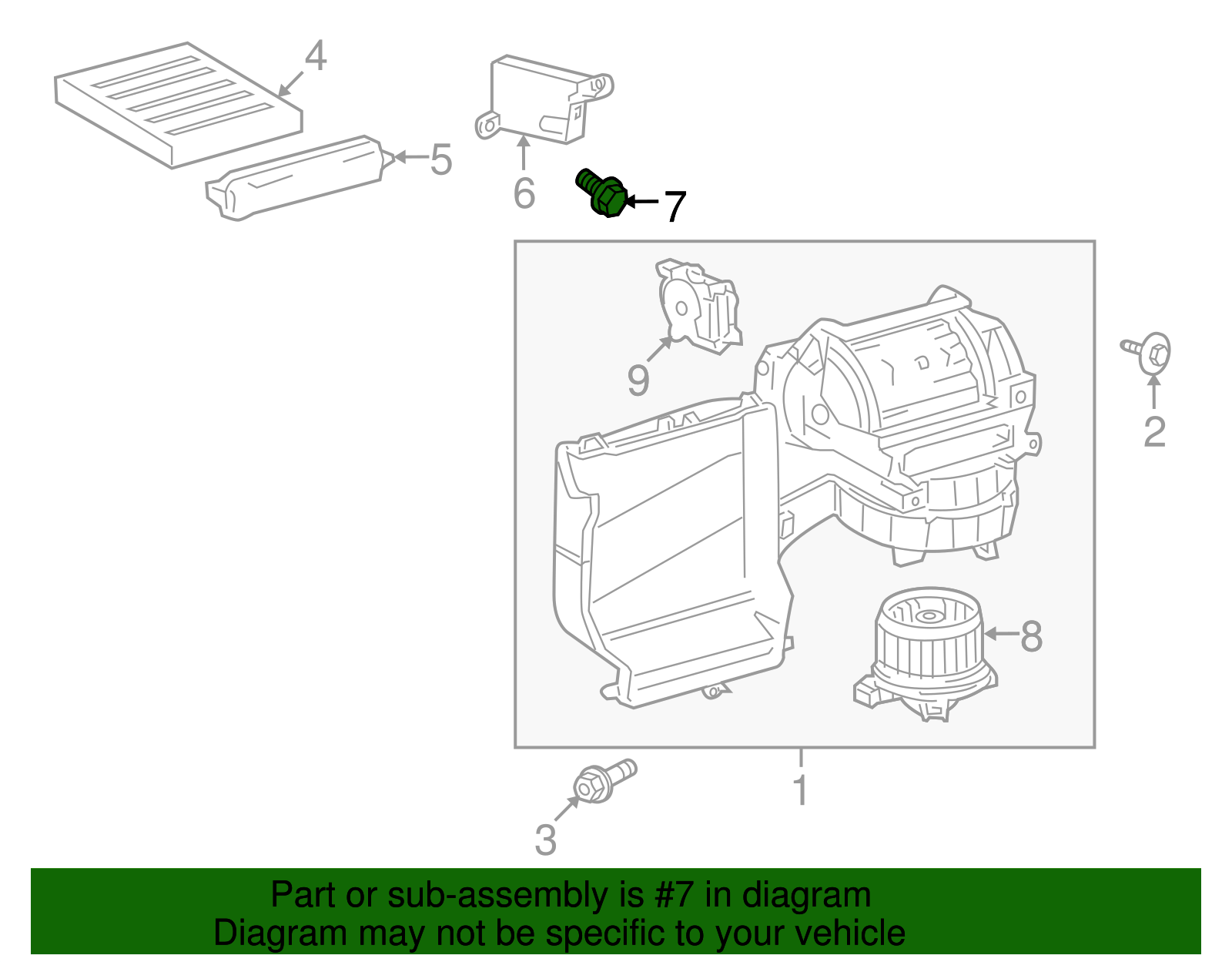 4

5

6

7

9

2

8

1

3

Part or sub-assembly is #7 in diagram
Diagram may not be specific to your vehicle