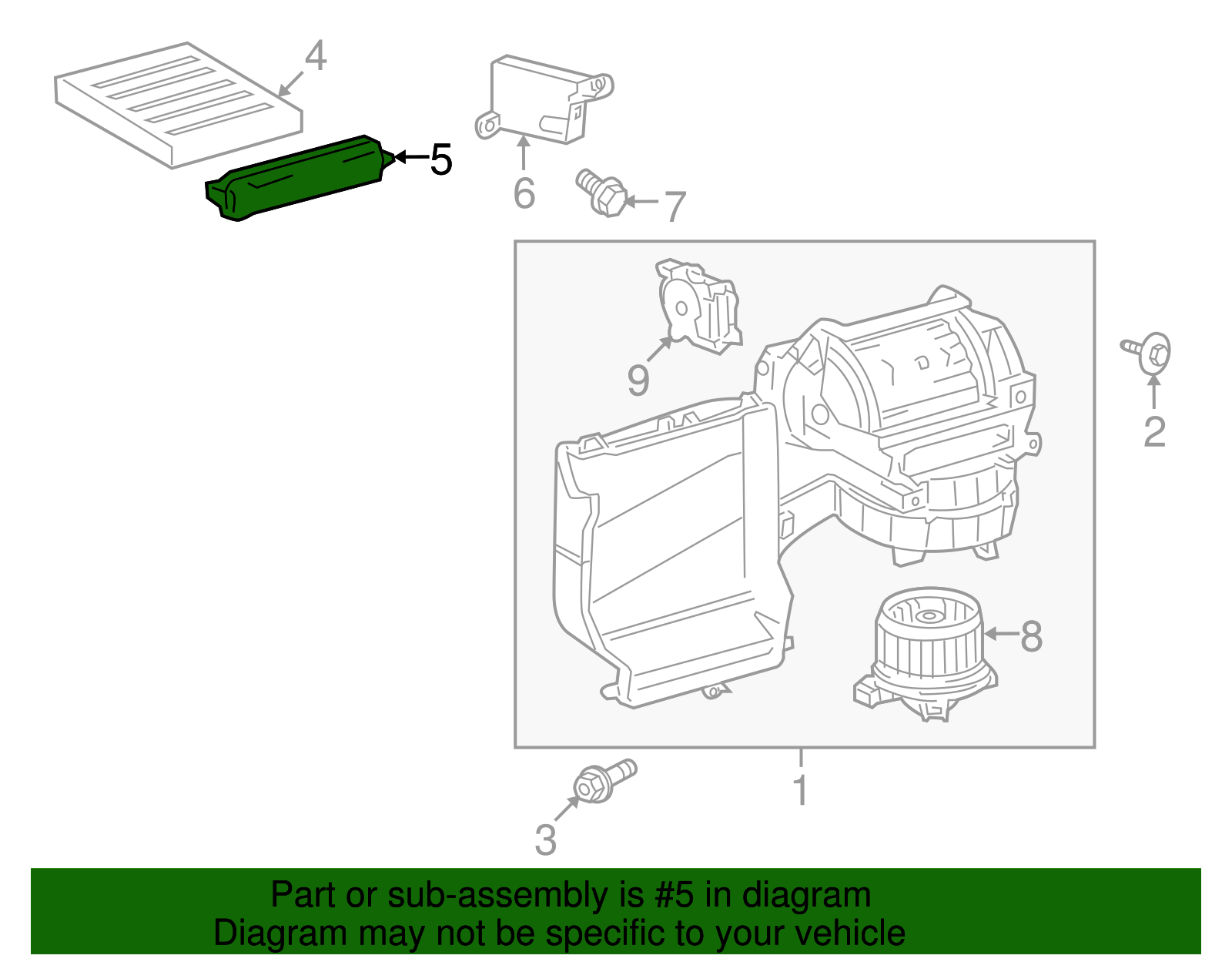 4
5
6
7
9
2
8
1
3

Part or sub-assembly is #5 in diagram
Diagram may not be specific to your vehicle