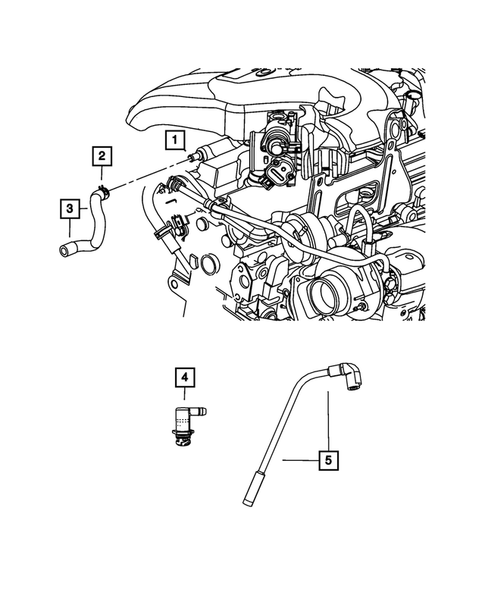 1
2
3
4
5