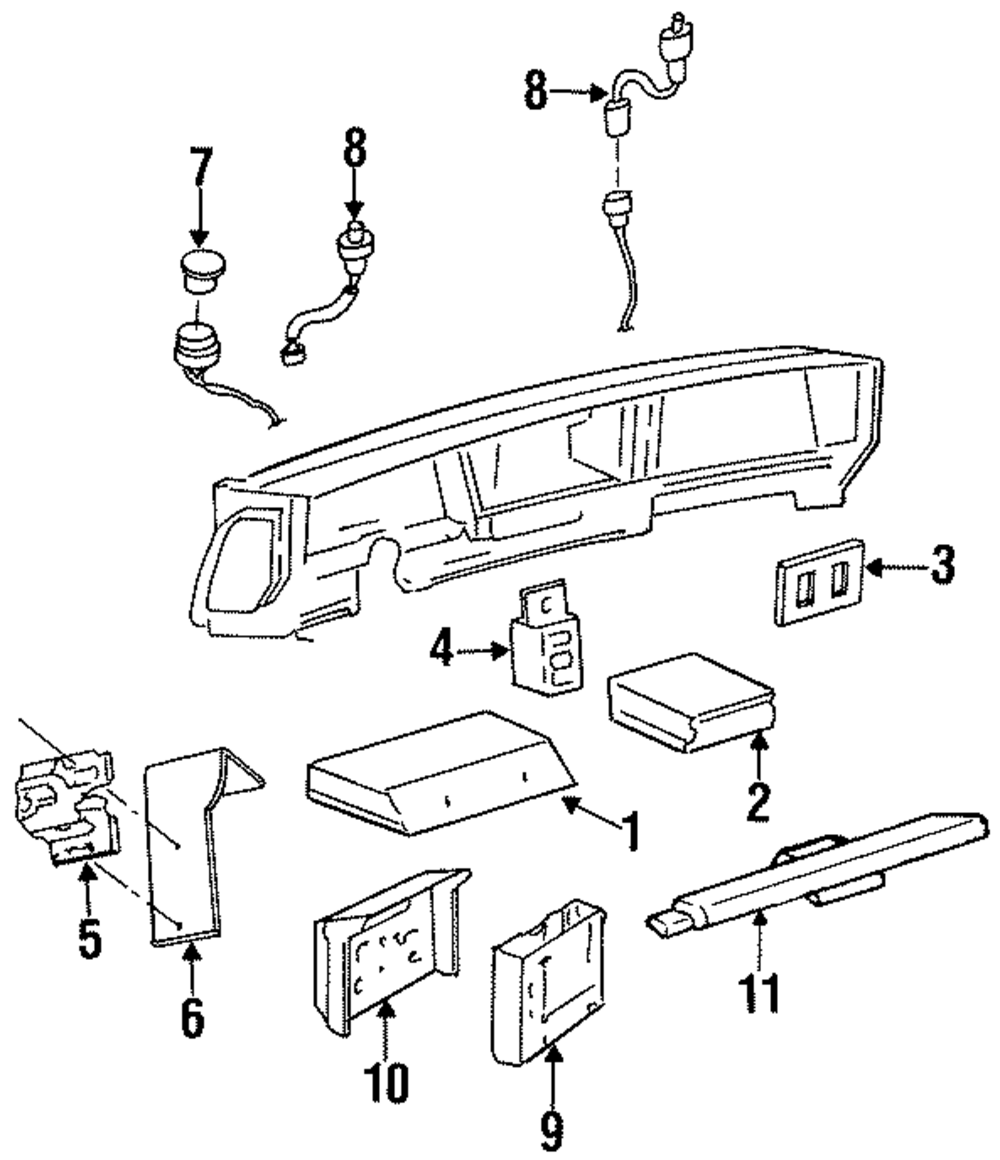 8
7
8
3
4
2
1
5
6
11
10
9