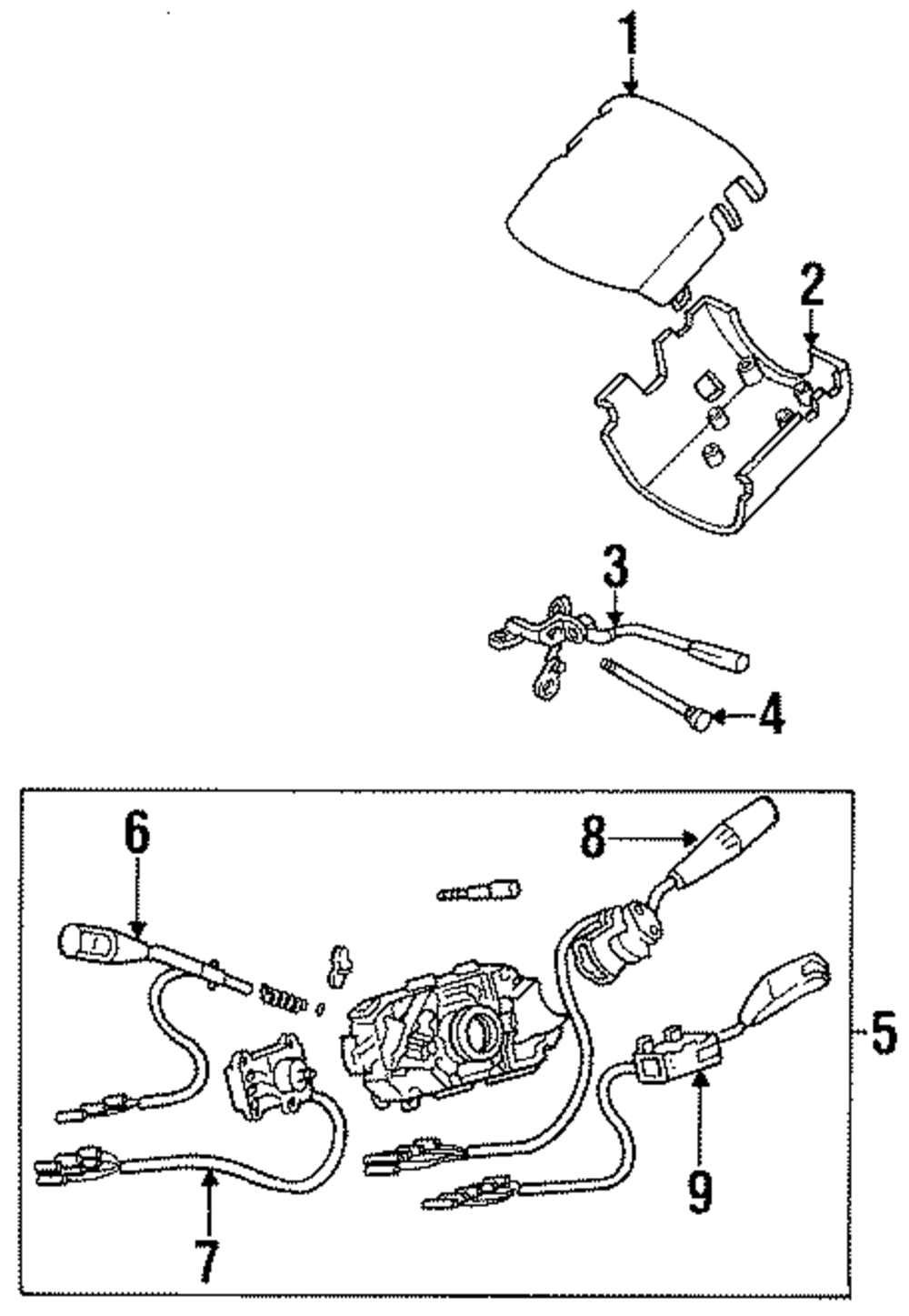 1
2
3
4
6
8
5
9
7