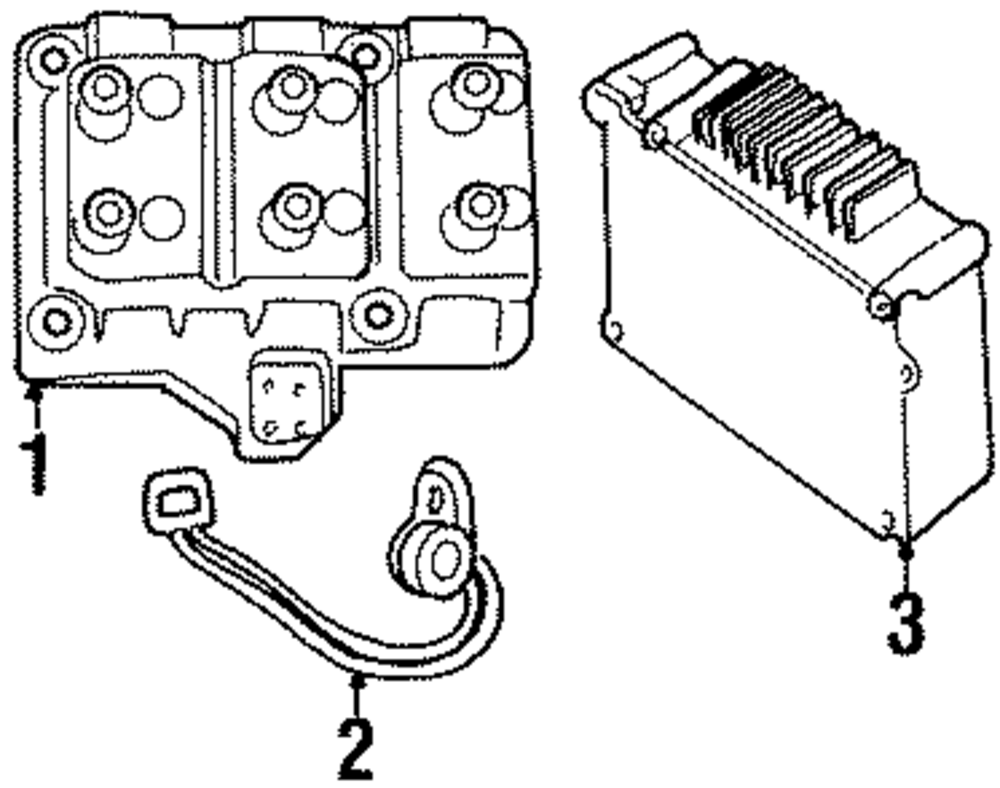 1
2
3