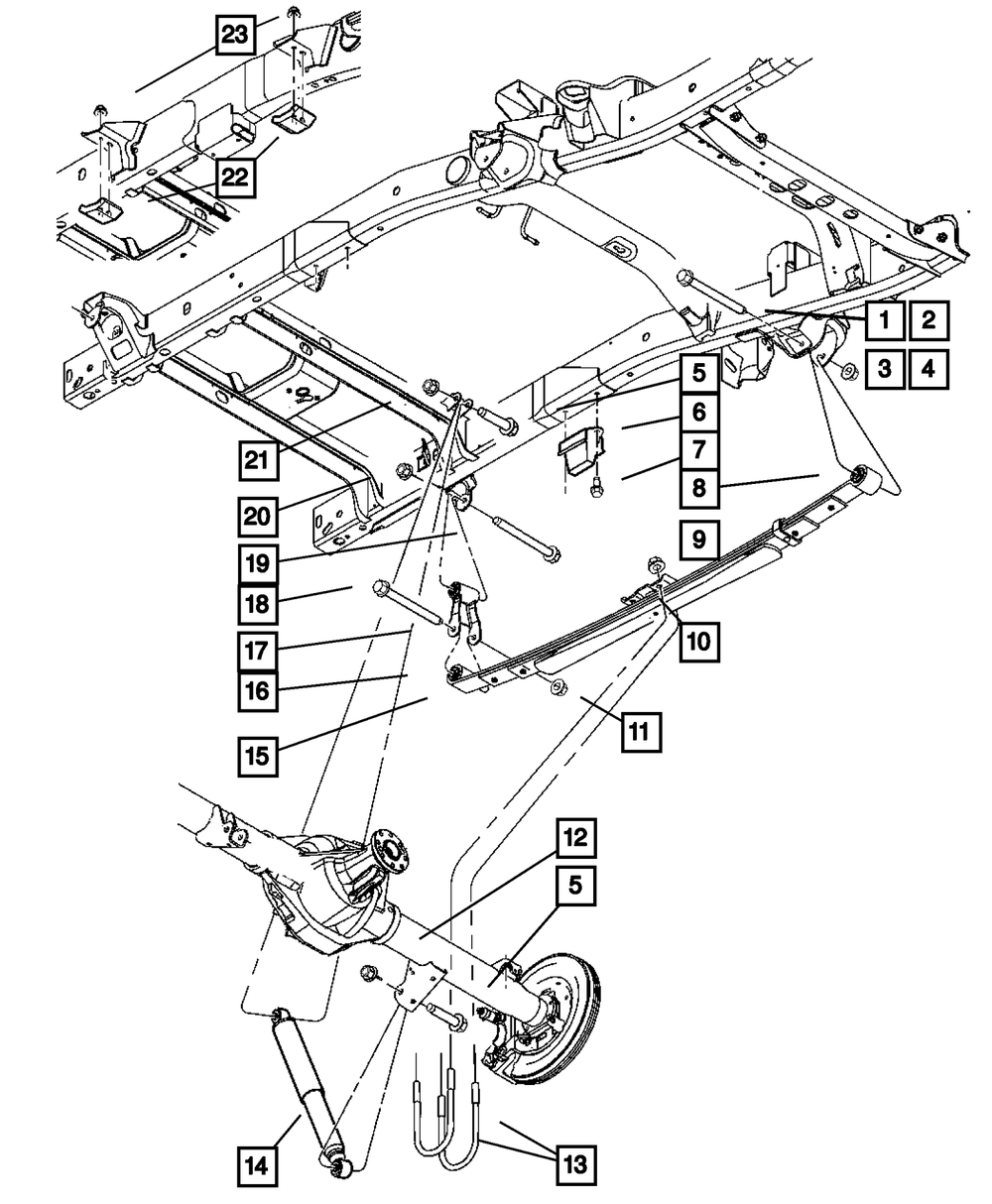 23
22
1
2
3
4
5
6
7
8
9
21
20
19
18
17
16
15
10
11
12
5
14
13