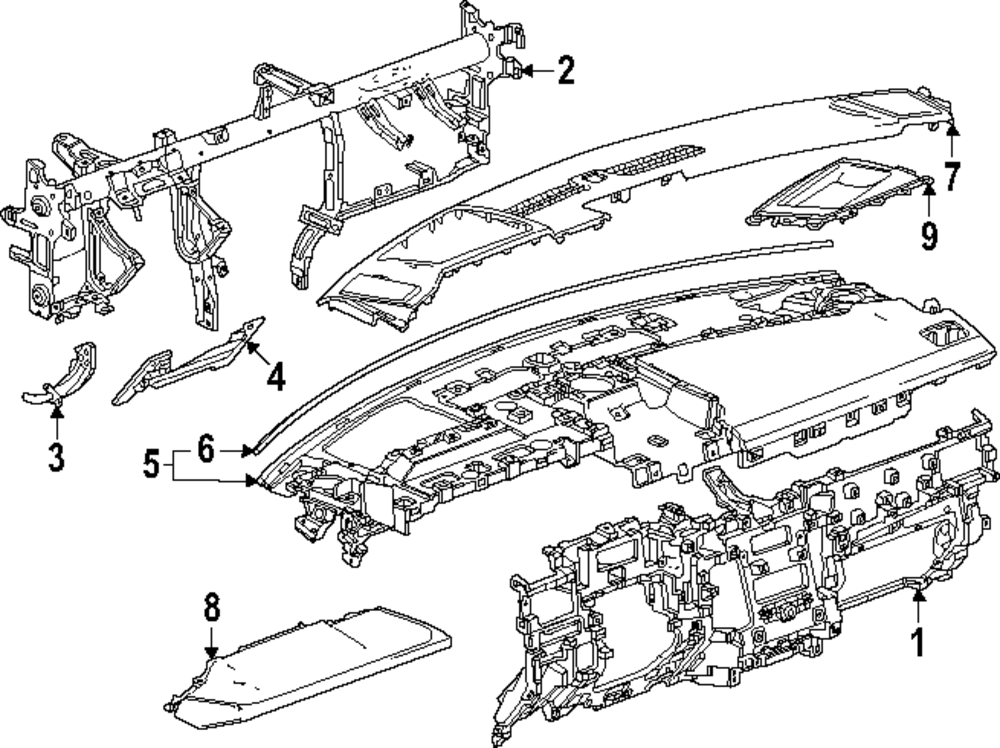 2
7
9
4
3
6
5
8
1