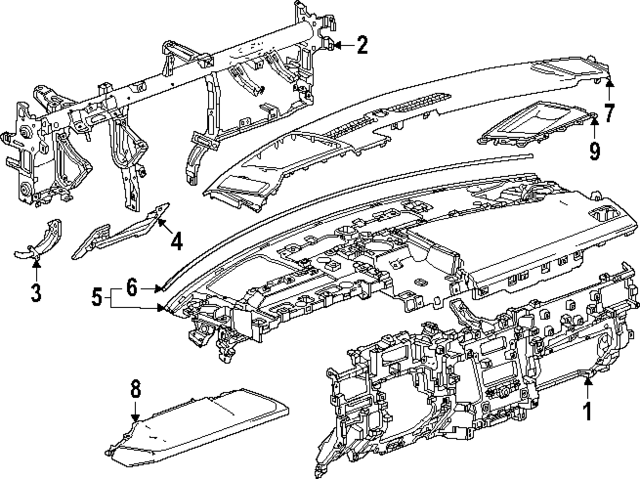 2
7
9
4
3
6
5
8
1