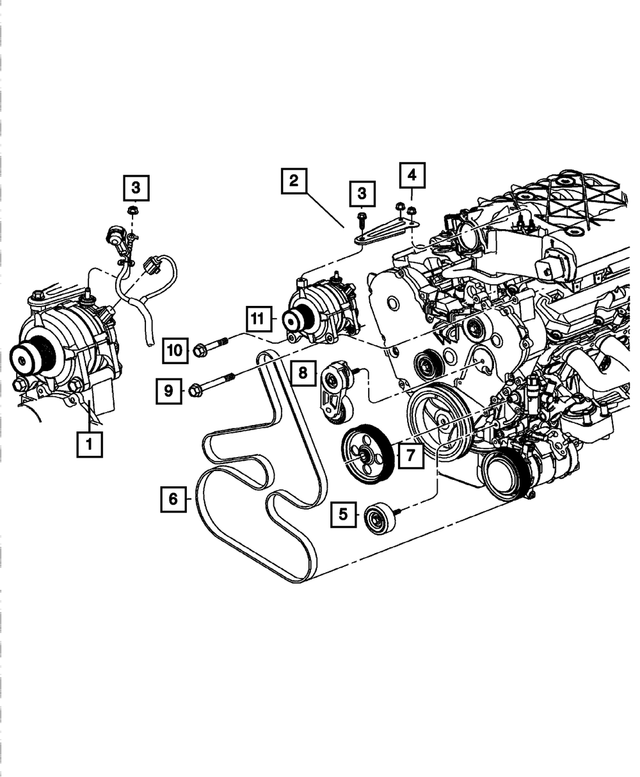 3
2
3
4
11
10
8
9
1
7
6
5