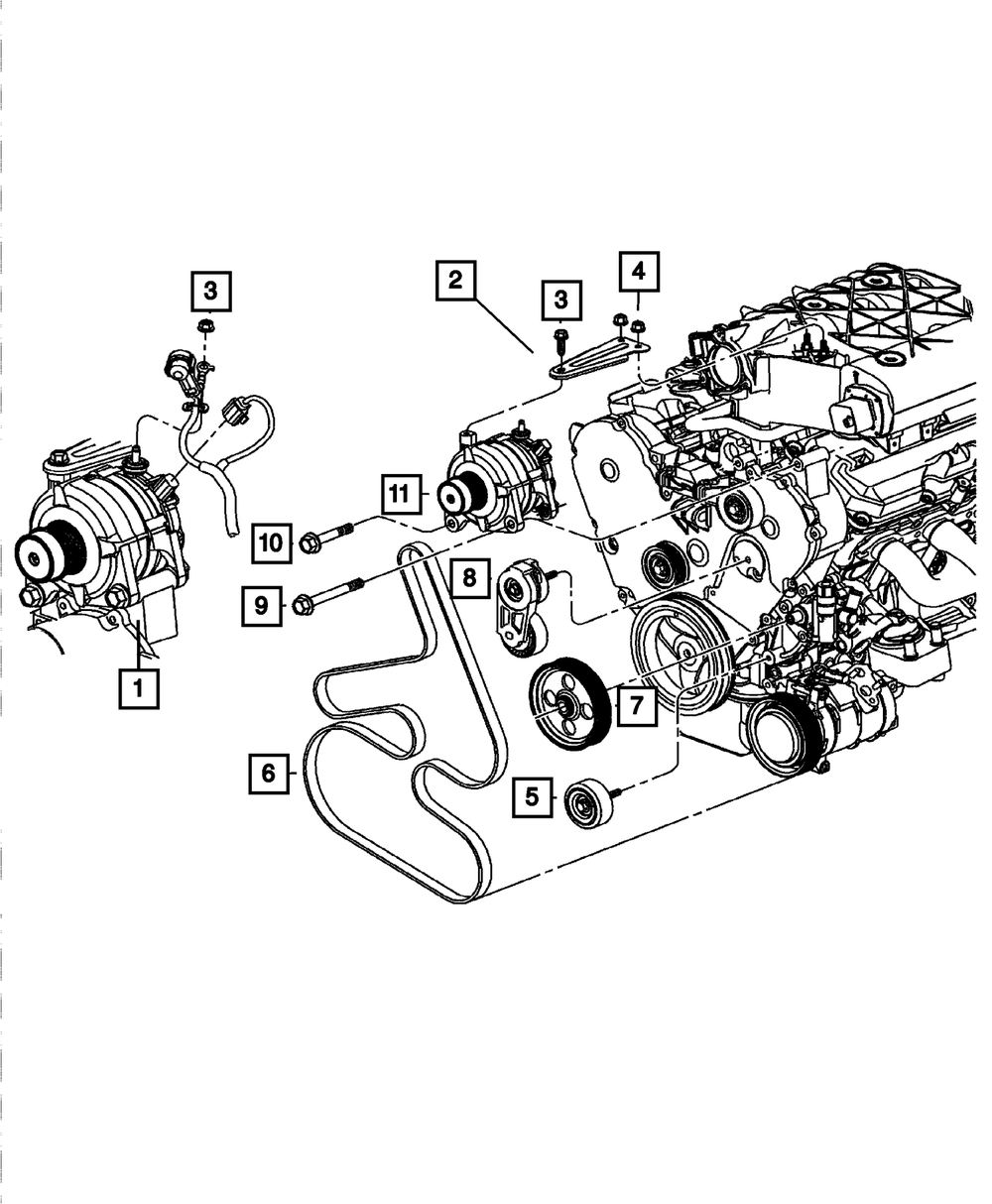 3
2
3
4
11
10
8
9
1
7
6
5