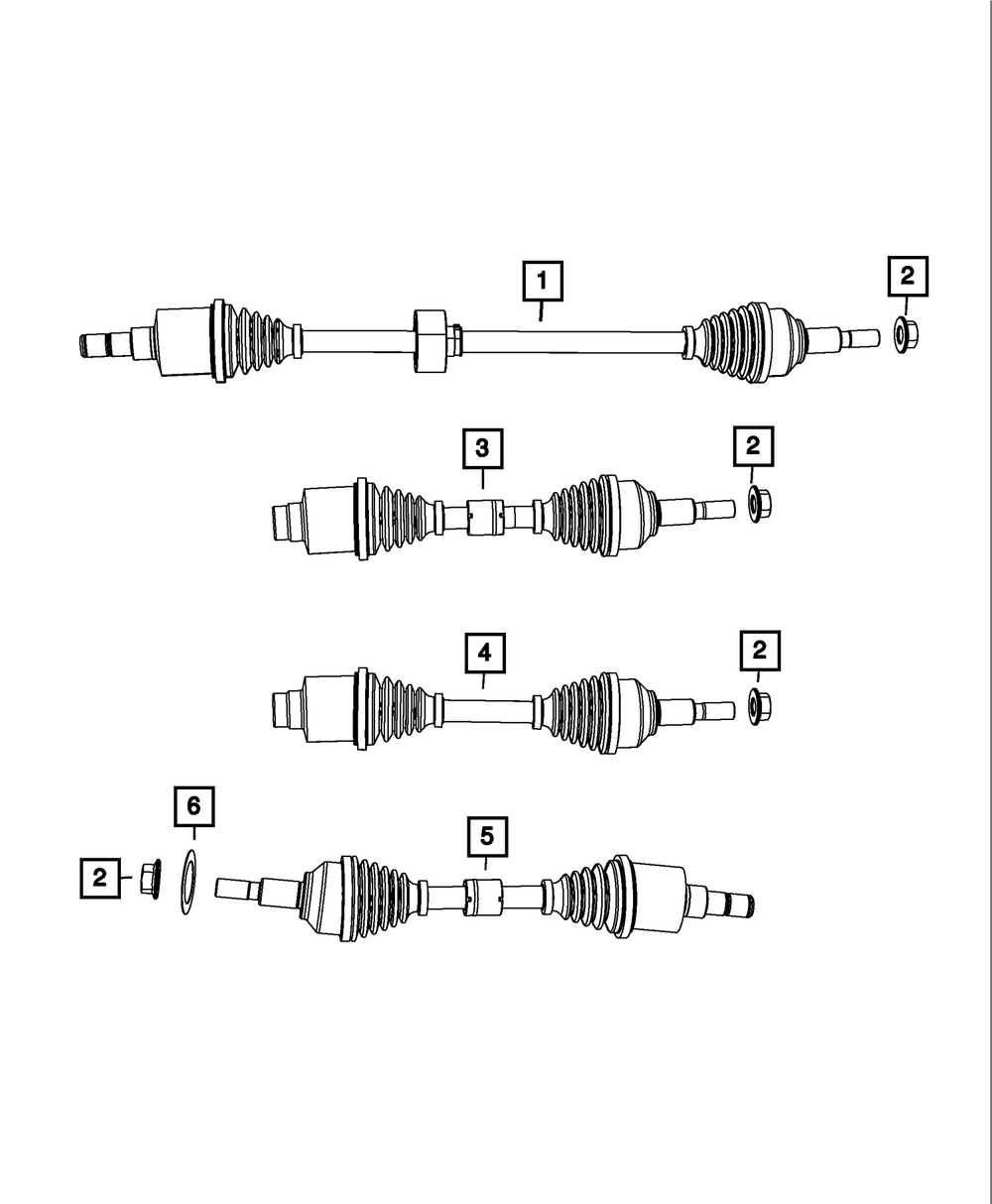 1
2
3
2
4
2
6
2
5