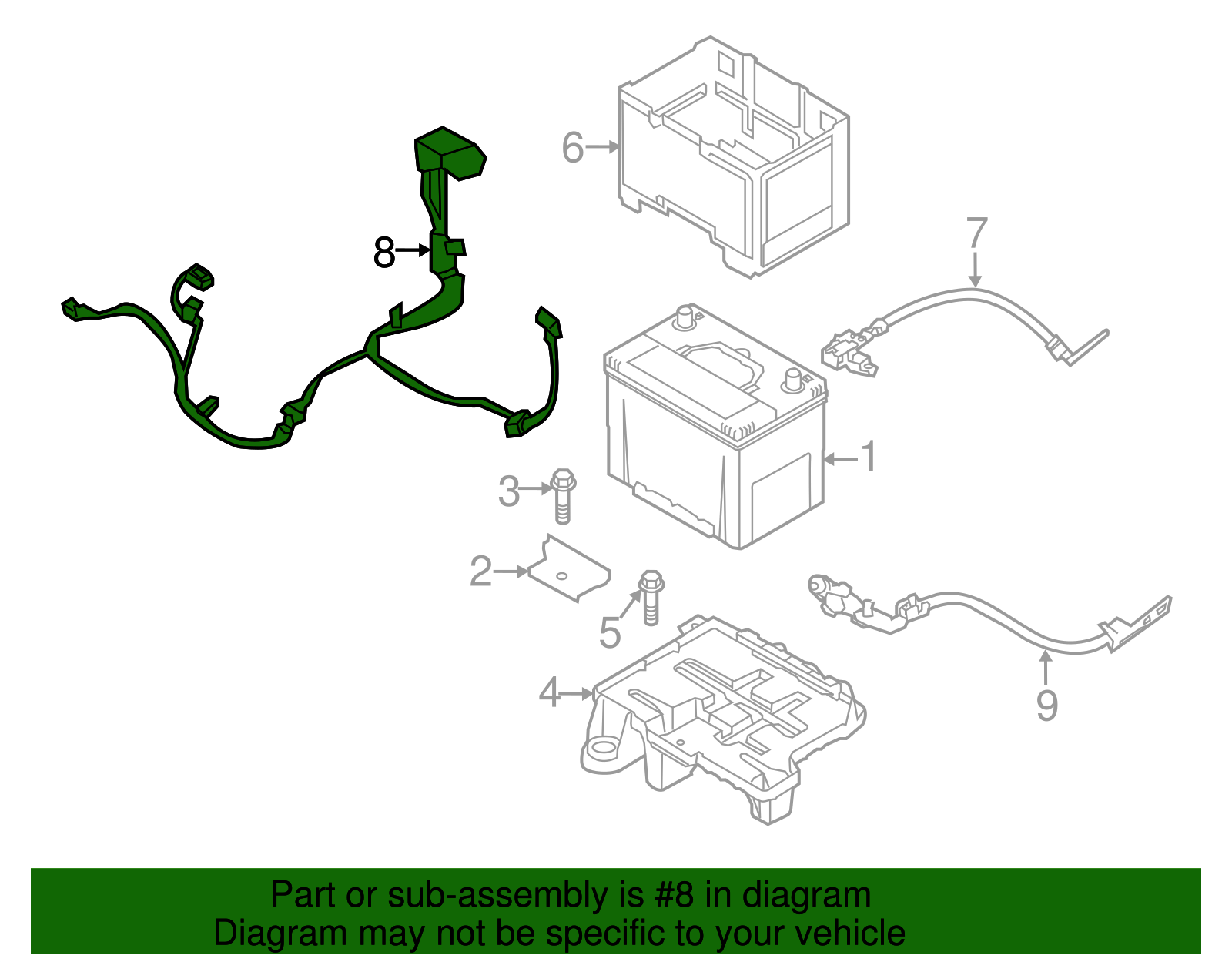 6
8
7
1
3
2
5
4
9

Part or sub-assembly is #8 in diagram
Diagram may not be specific to your vehicle