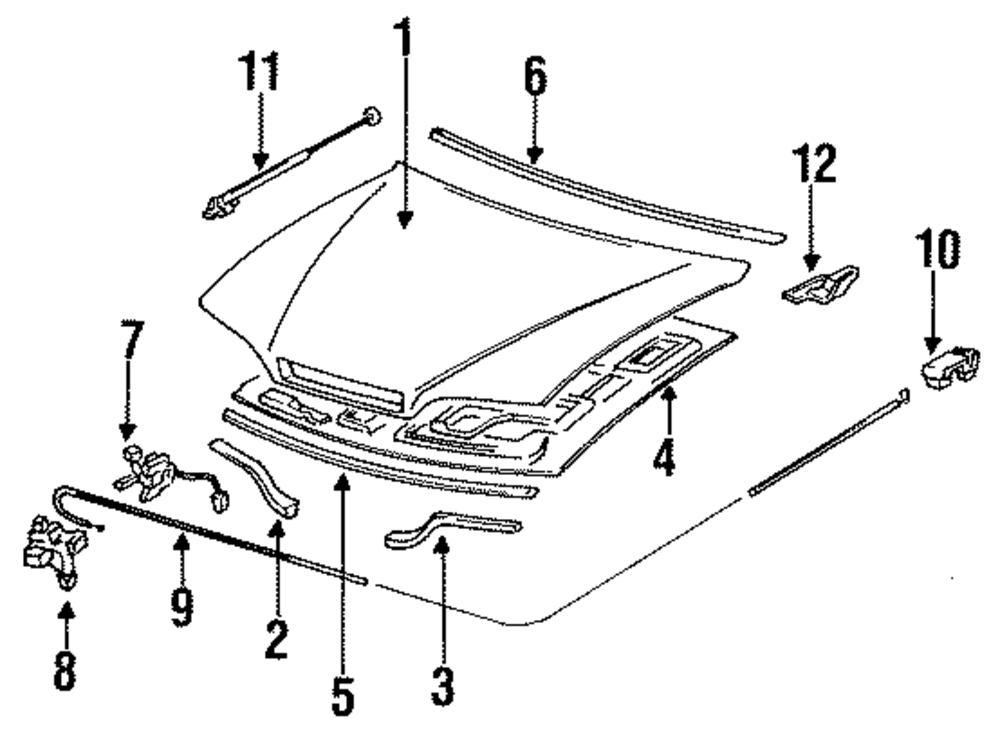 11
1
6
12
10
7
4
9
2
5
3
8