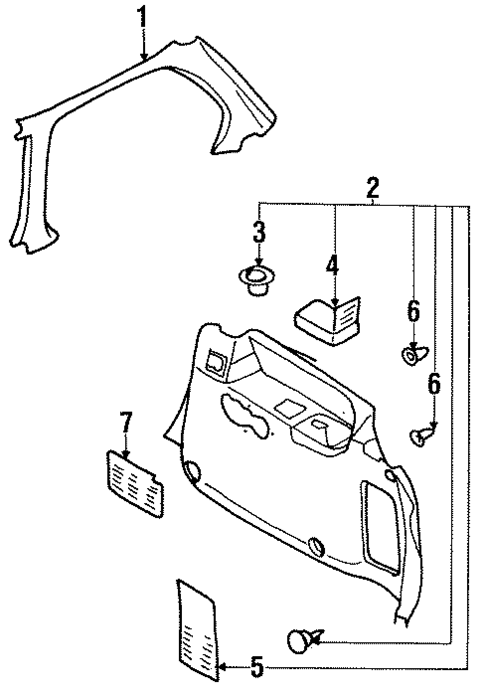 1
2
3
4
6
6
7
5