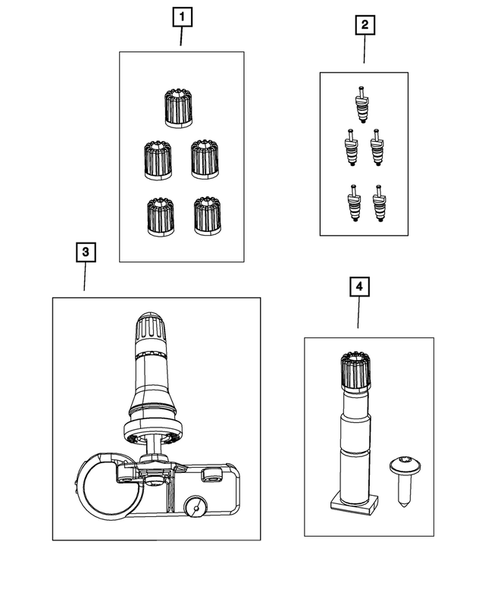 1

2

3

4