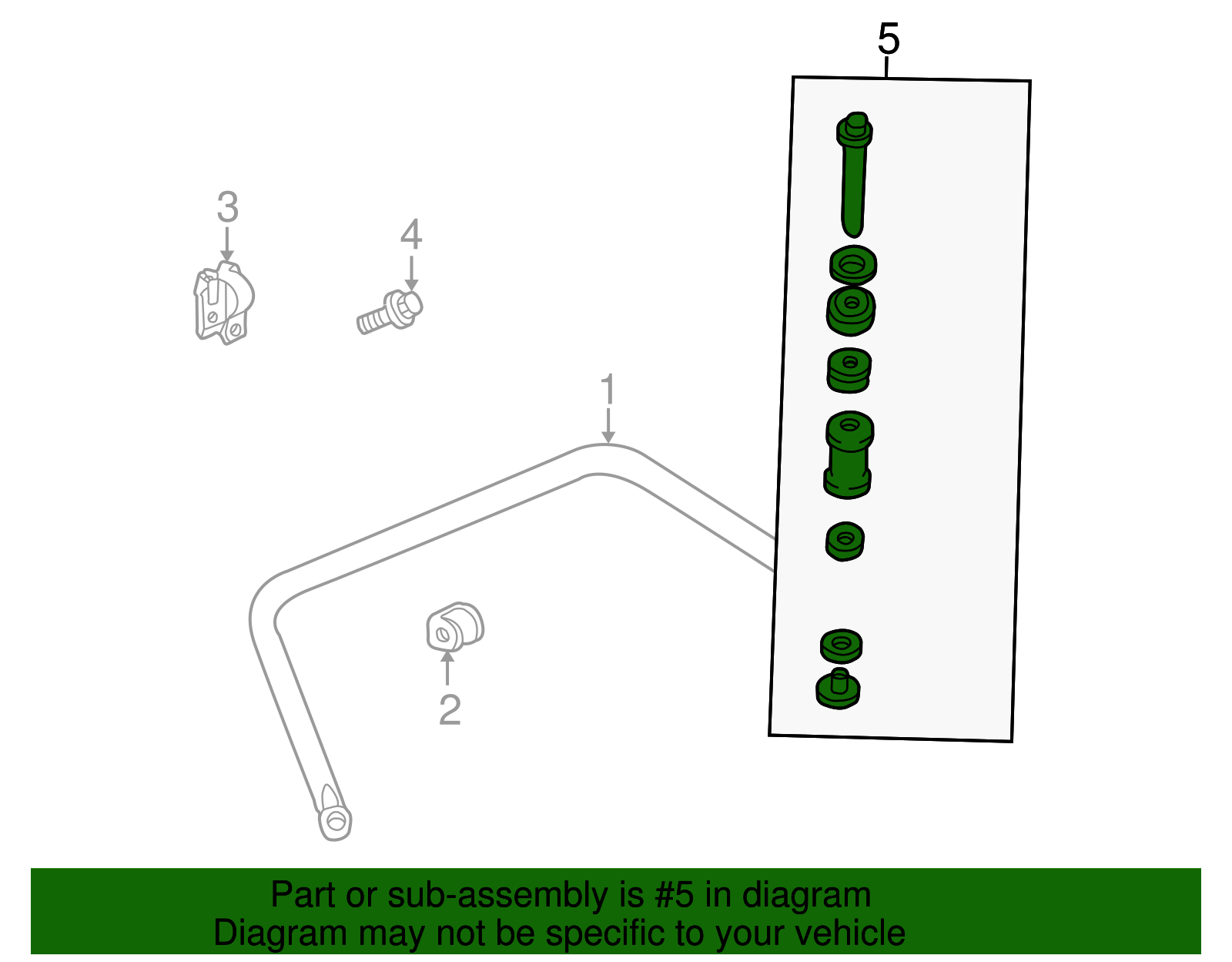 5

3

4

1

2

Part or sub-assembly is #5 in diagram
Diagram may not be specific to your vehicle