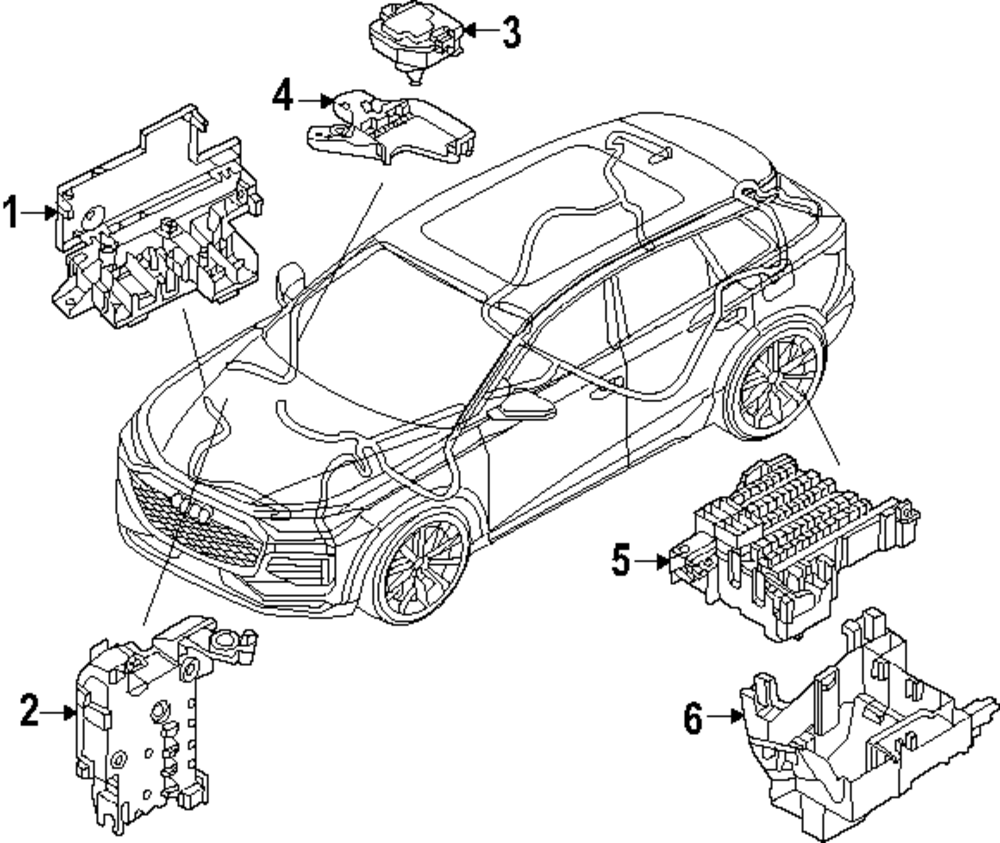 3
4
1
5
2
6