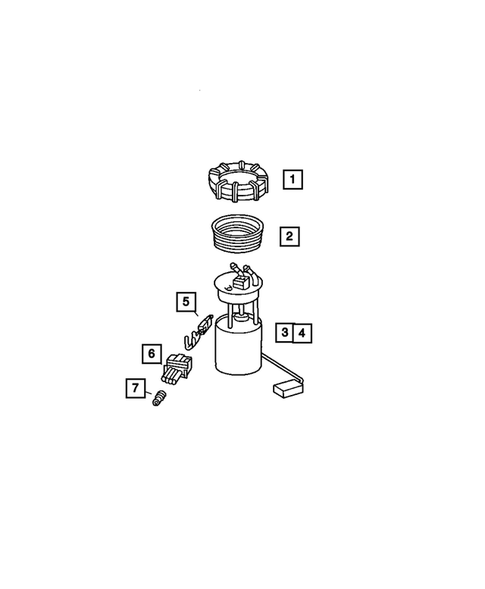 1
2
5
3 4
6
7