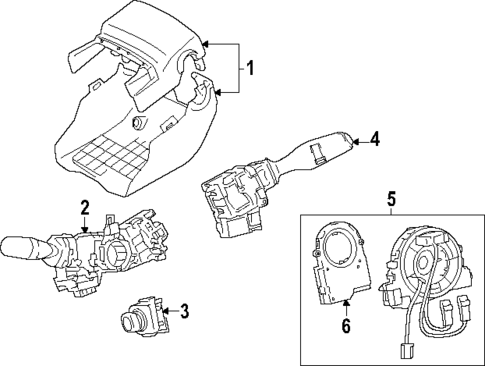 1
4
2
5
3
6