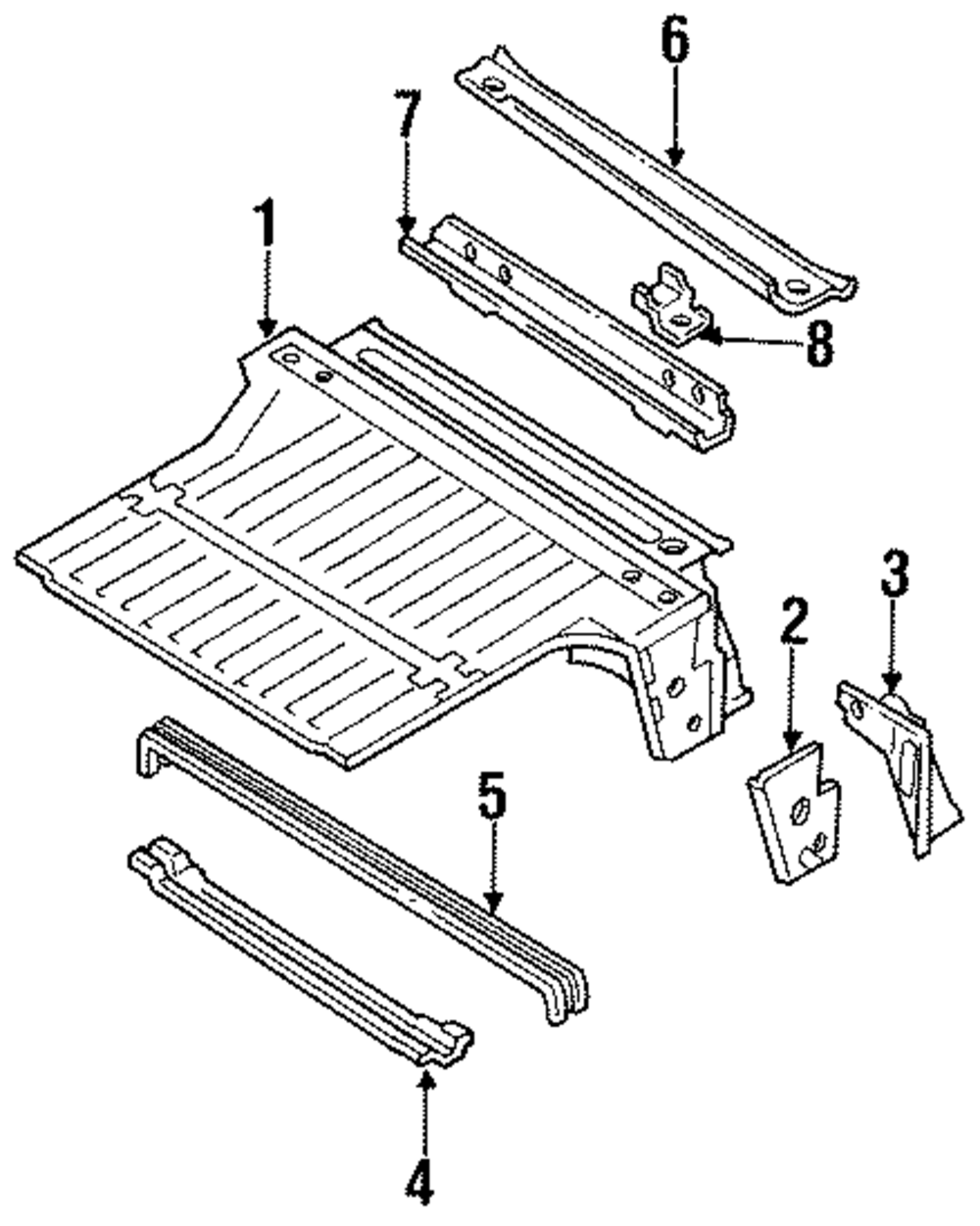 6
7
1
8
3
2
5
4