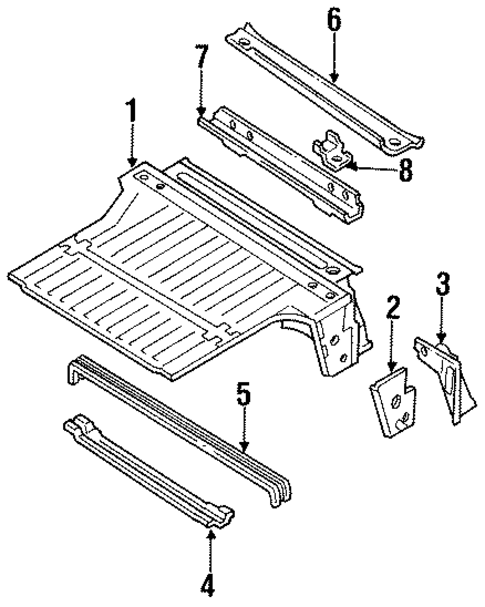 6
7
1
8
3
2
5
4