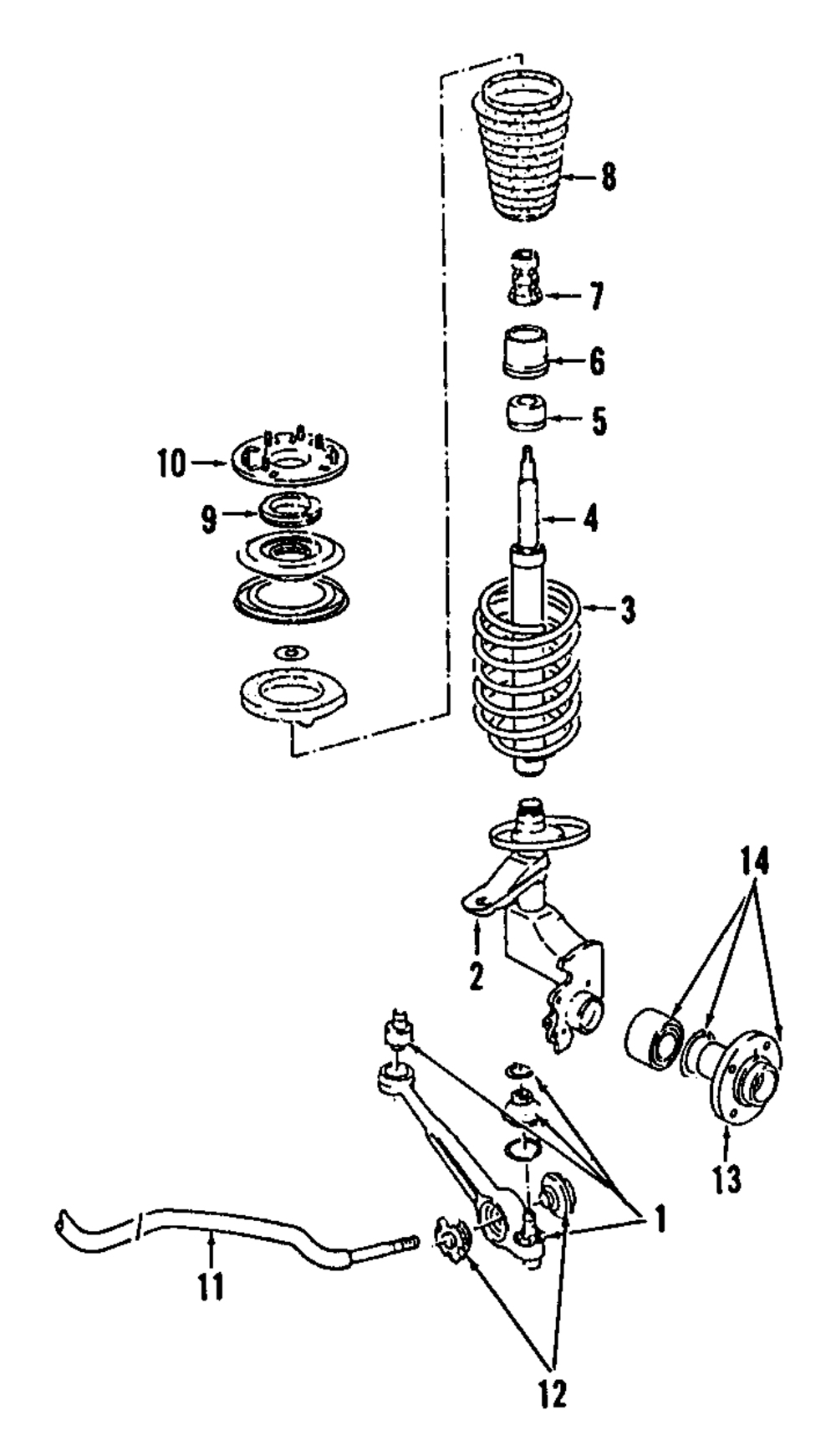 8
7
6
5
10
9
4
3
14
2
13
1
11
12