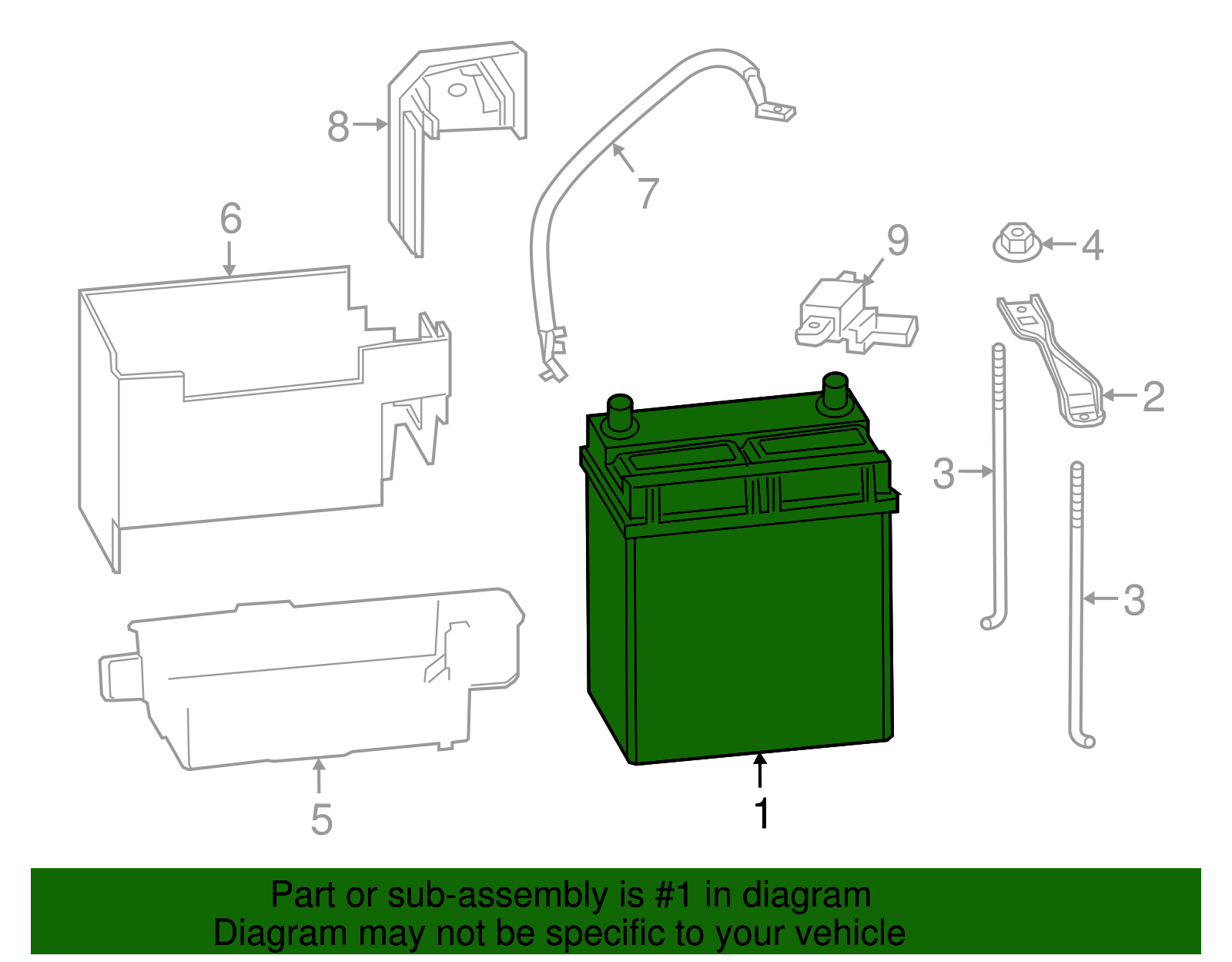 8
7
6
9
4
2
3
3
5
1

Part or sub-assembly is #1 in diagram
Diagram may not be specific to your vehicle