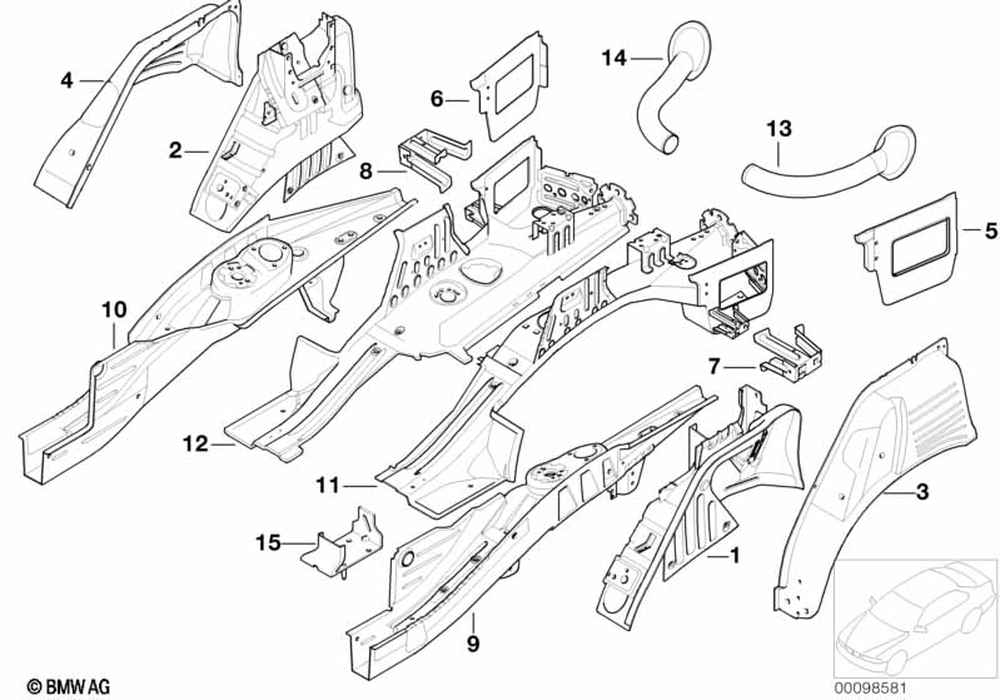 4
2
6
14
13
8
5
10
7
12
11
3
15
1
9
© BMW AG
00098581