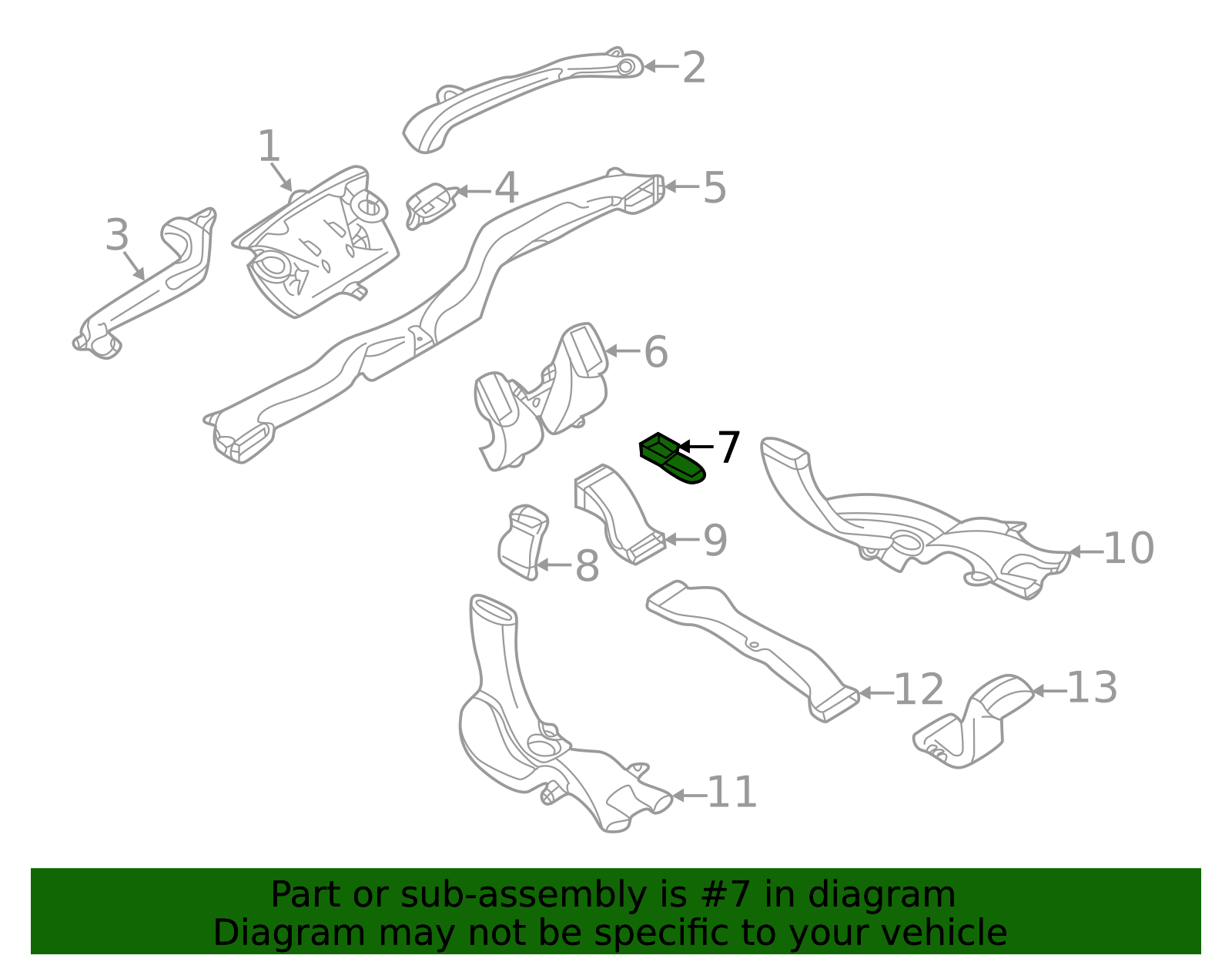 2
1
4
5
3
6
7
9
10
8
12
13
11

Part or sub-assembly is #7 in diagram
Diagram may not be specific to your vehicle