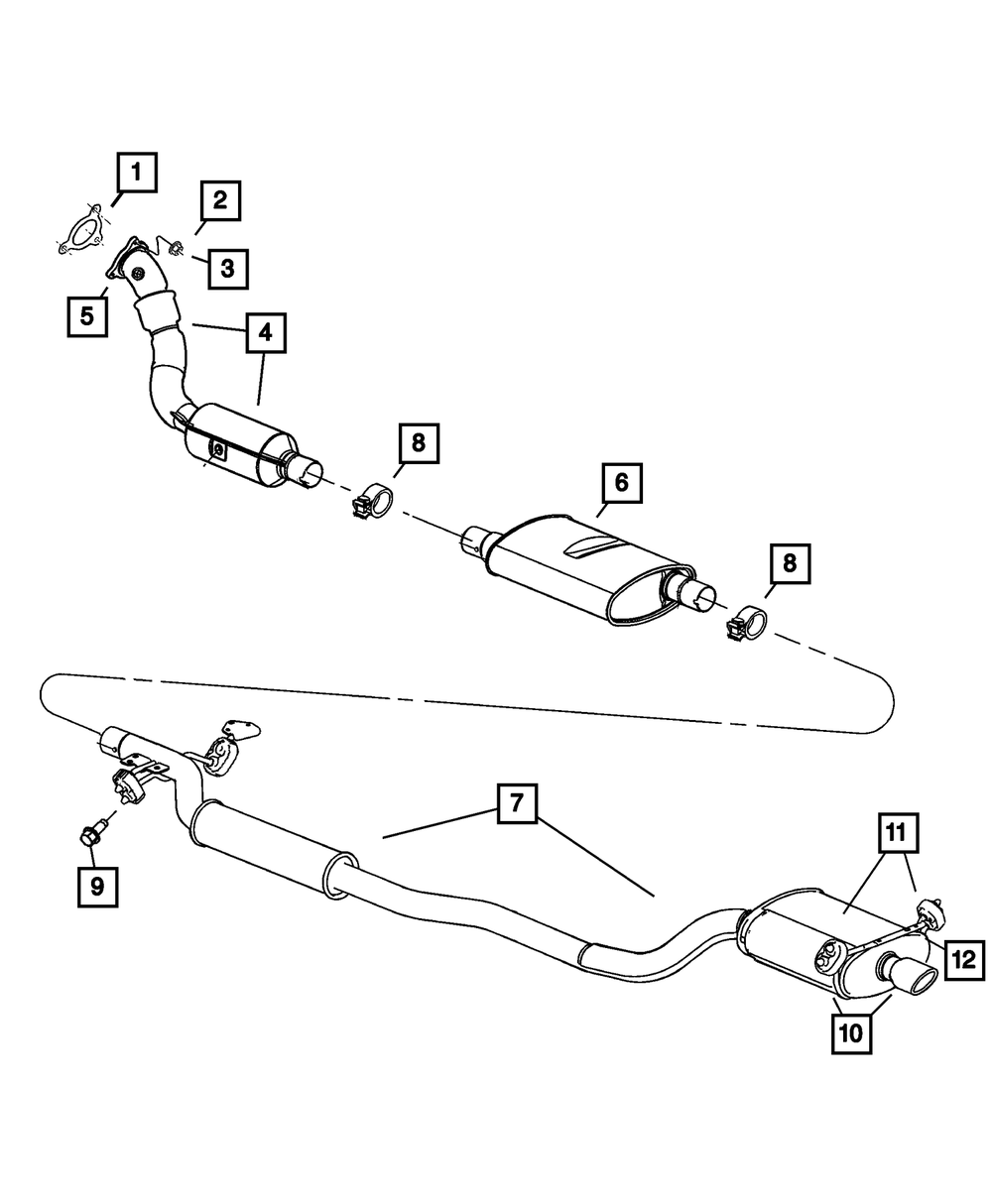 1
2
3
5
4
8
6
8
7
9
11
12
10