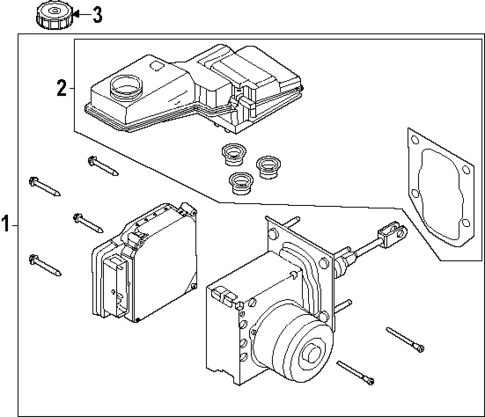 3
2
1